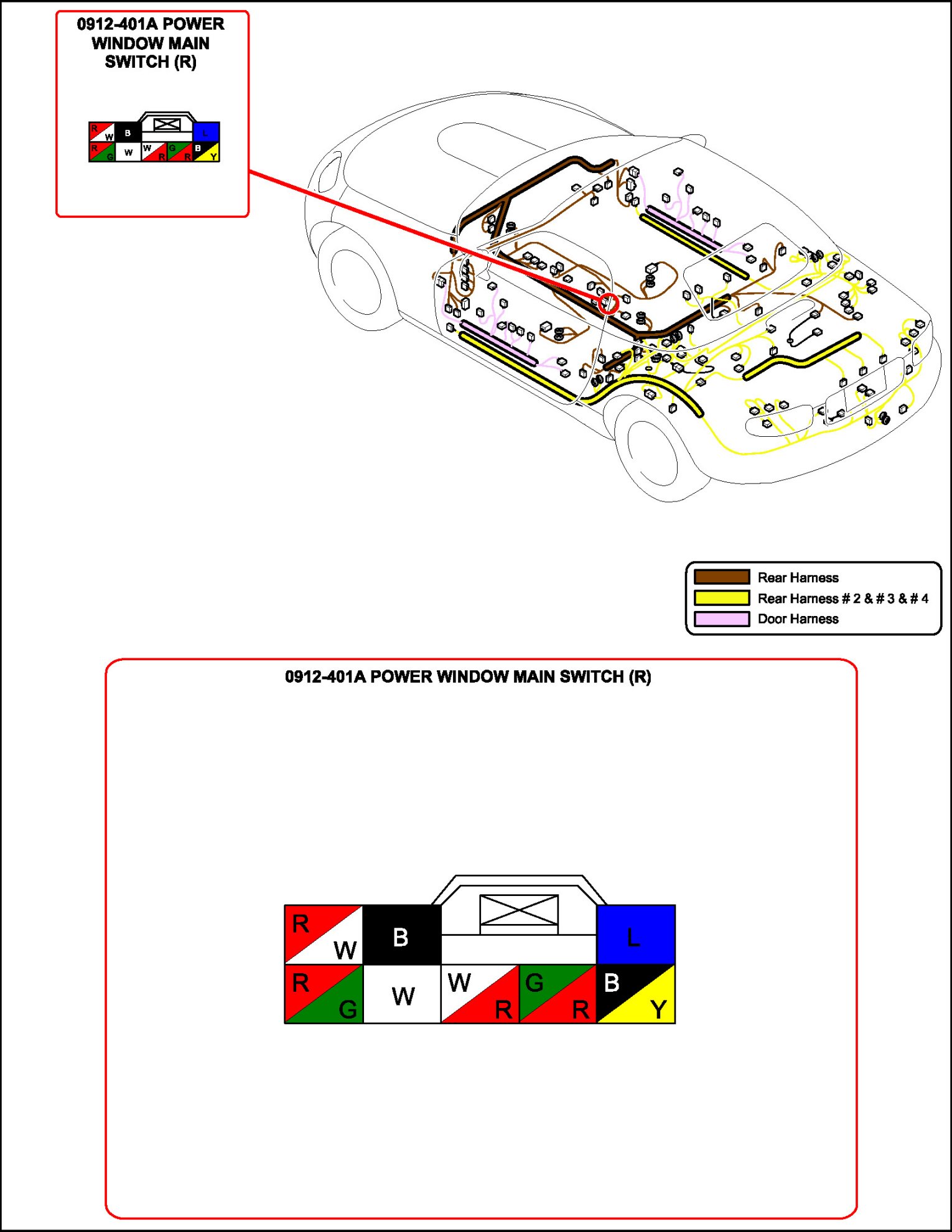 0912-401A POWER WINDOW MAIN SWITCH (R)

R W B L
R G W W R G R B Y

Rear Harness
Rear Harness # 2 & # 3 & # 4
Door Harness

0912-401A POWER WINDOW MAIN SWITCH (R)

R W B L
R G W W R G R B Y