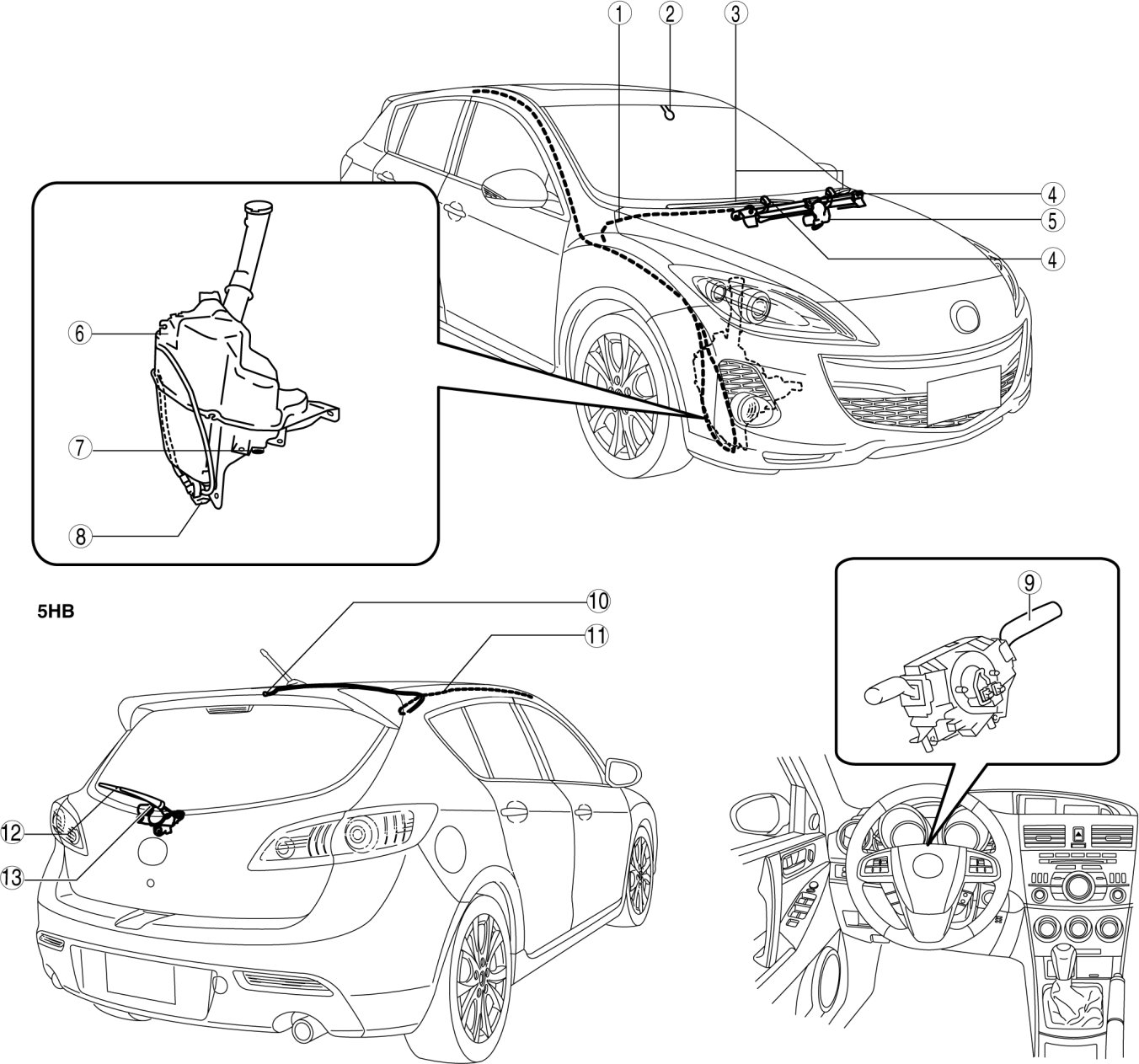 1
2
3
4
5
4
6
7
8
5HB
10
11
9
12
13