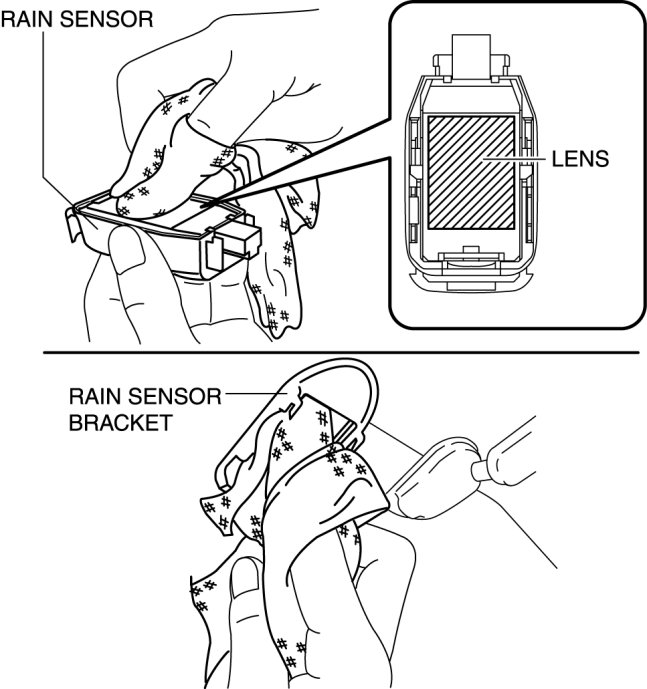 RAIN SENSOR

LENS

RAIN SENSOR BRACKET