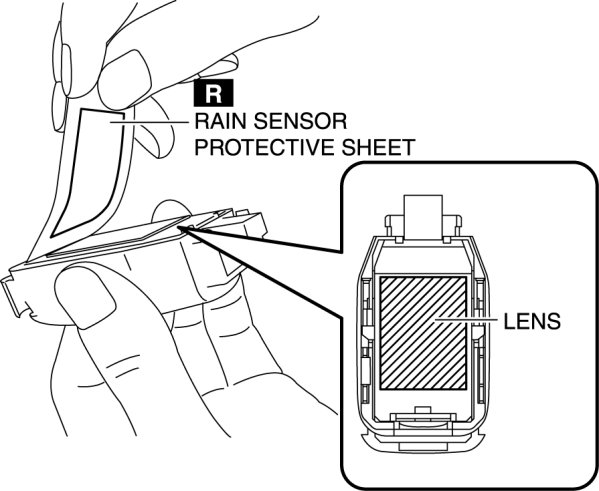 R

RAIN SENSOR PROTECTIVE SHEET

LENS