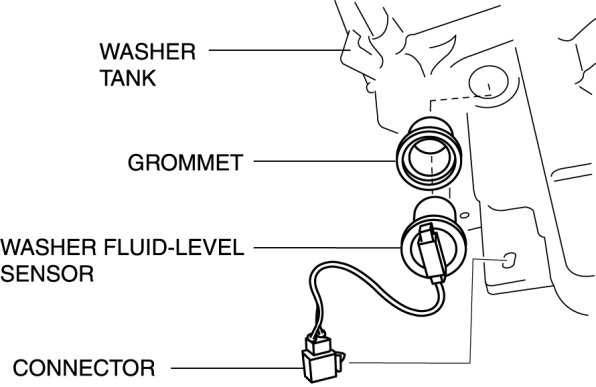 WASHER TANK

GROMMET

WASHER FLUID-LEVEL SENSOR

CONNECTOR