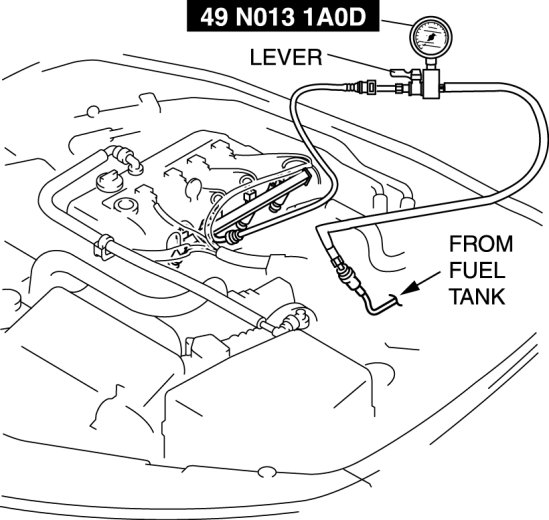 49 N013 1A0D

LEVER

FROM FUEL TANK