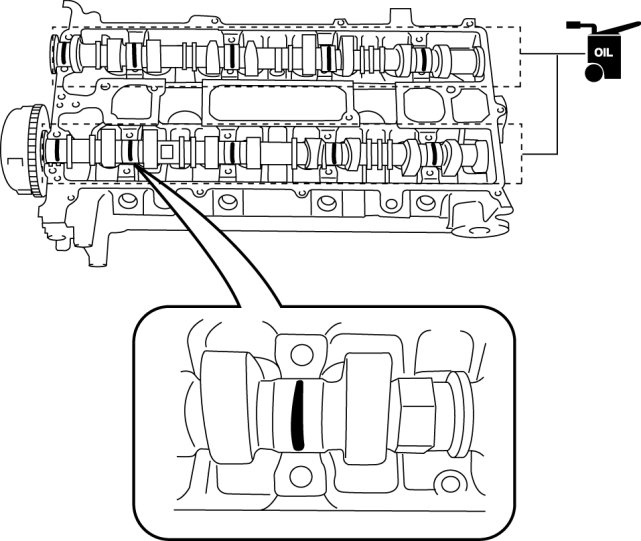 OIL