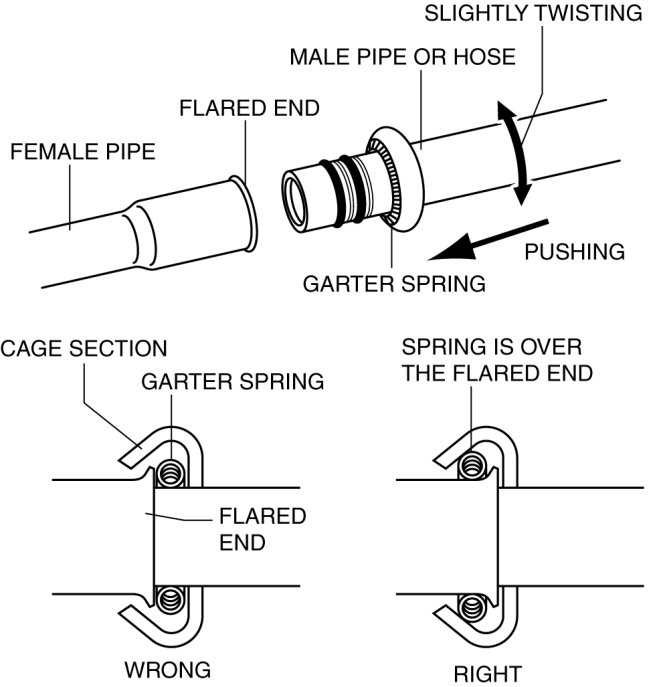 SLIGHTLY TWISTING

MALE PIPE OR HOSE

FLARED END

FEMALE PIPE

PUSHING

GARTER SPRING

CAGE SECTION

GARTER SPRING

FLARED END

WRONG

SPRING IS OVER THE FLARED END

RIGHT