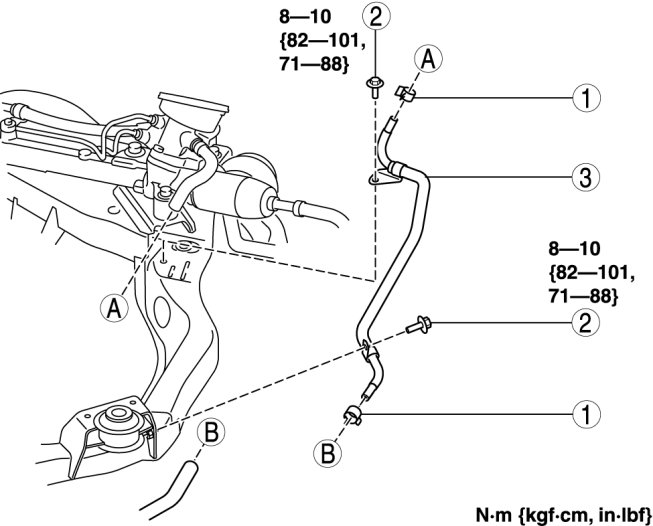 8—10
{82—101,
71—88}

2

A

1

3

8—10
{82—101,
71—88}

A

2

1

B

B

N·m {kgf·cm, in·lbf}