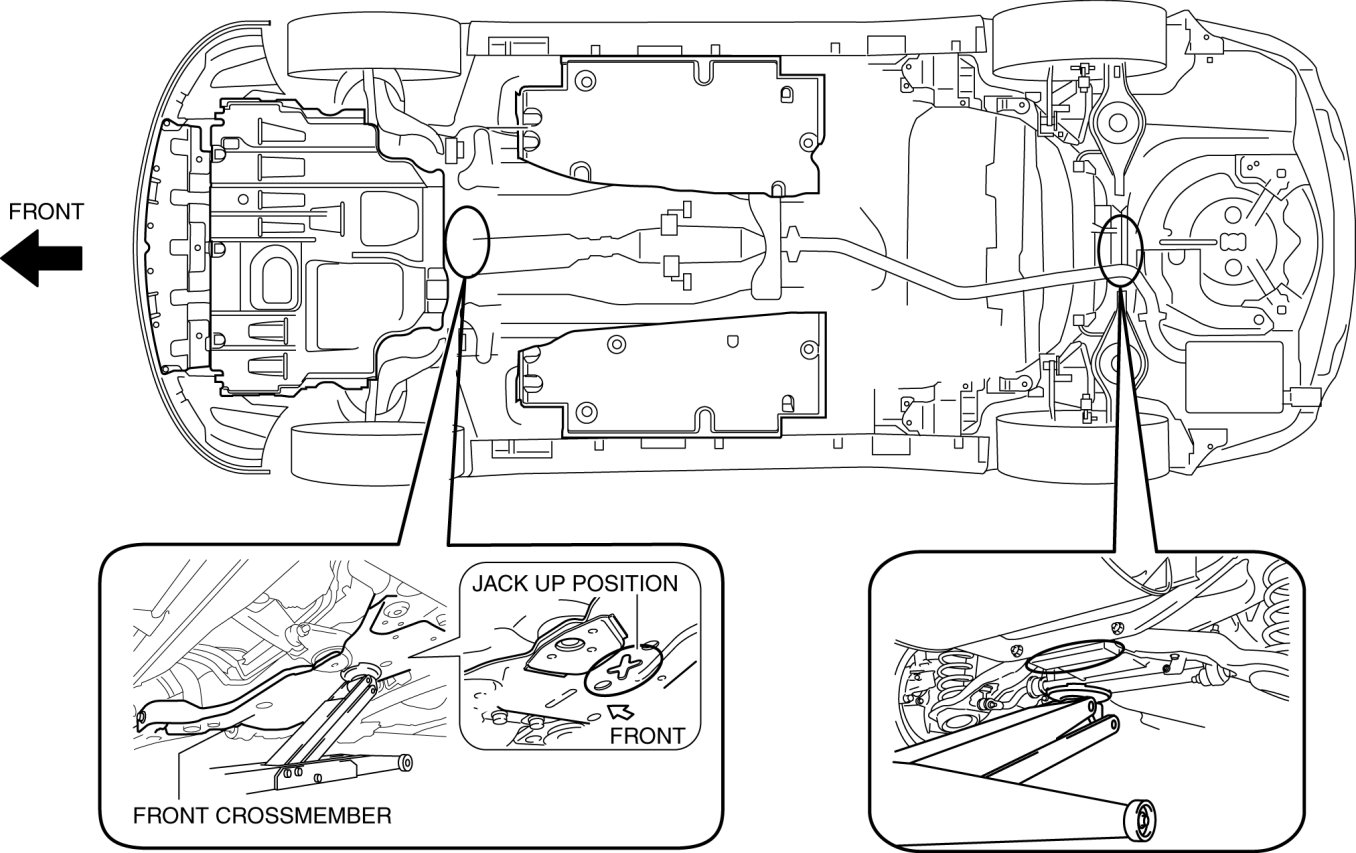 FRONT

JACK UP POSITION

FRONT

FRONT CROSSMEMBER