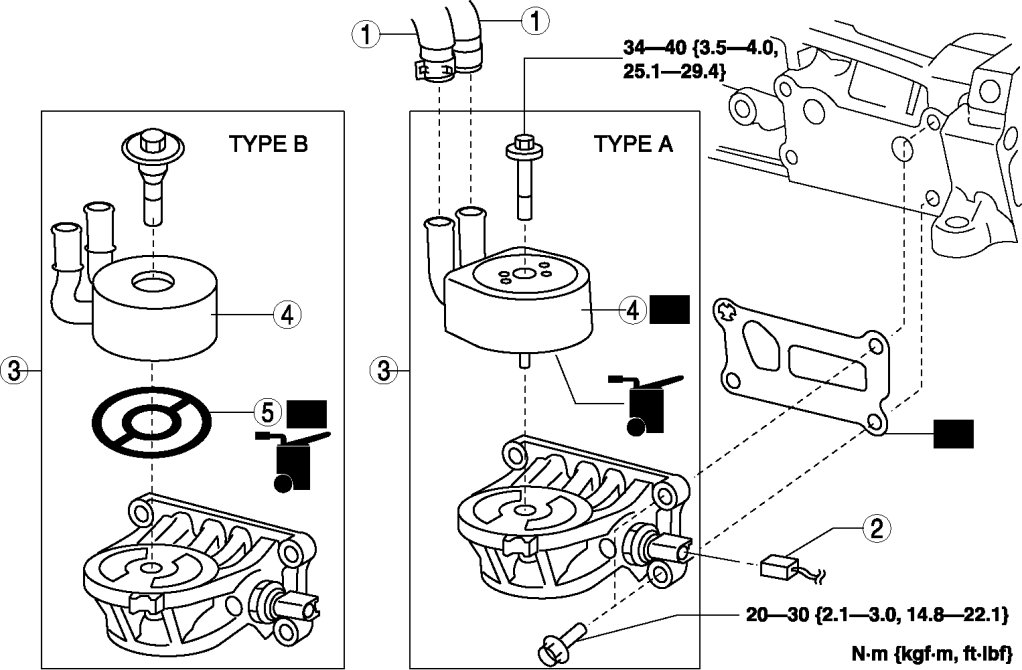 1
1
34—40 {3.5—4.0, 25.1—29.4}
TYPE B
TYPE A
4
4
3
3
5
2
20—30 {2.1—3.0, 14.8—22.1}
N·m {kgf·m, ft·lbf}