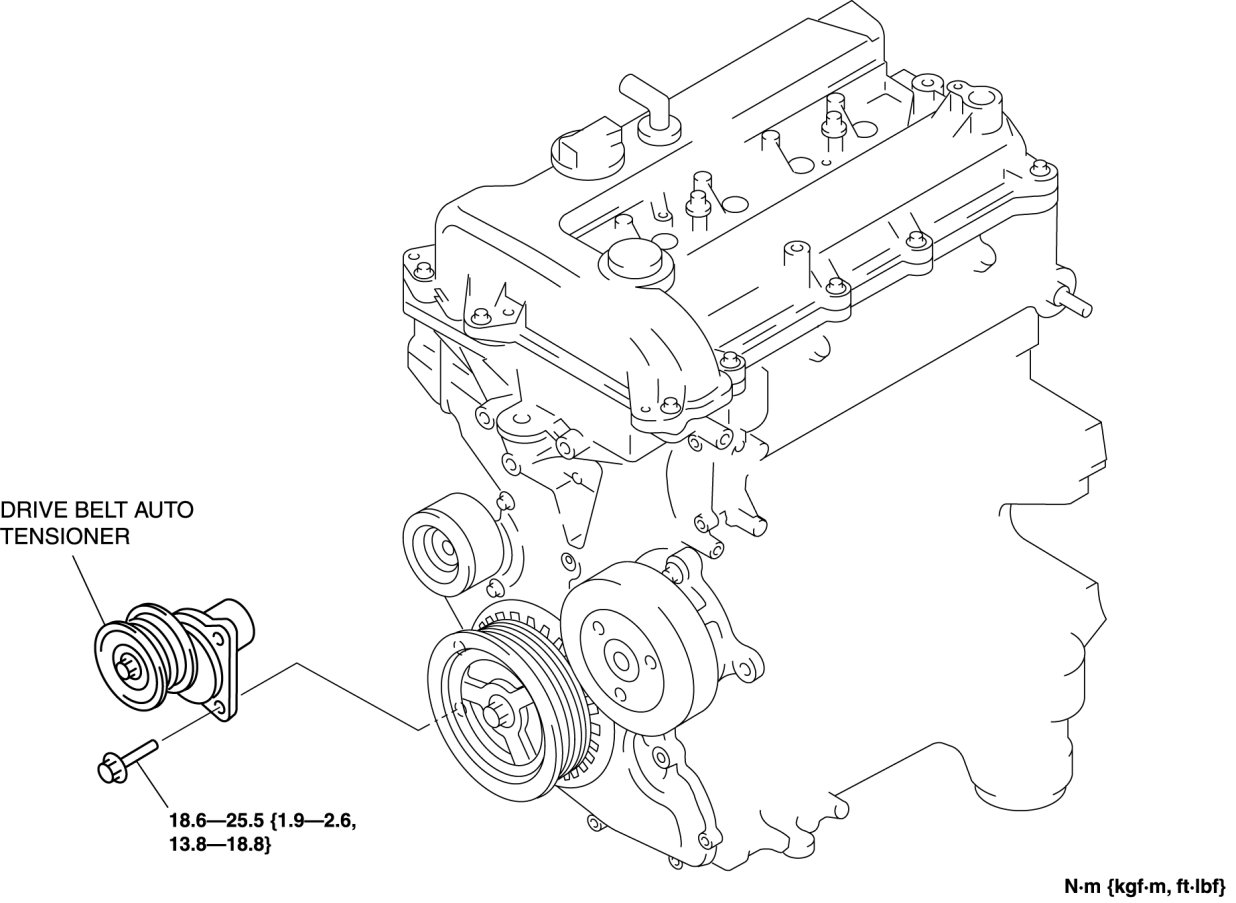 DRIVE BELT AUTO TENSIONER

18.6—25.5 {1.9—2.6, 13.8—18.8}

N·m {kgf·m, ft·lbf}