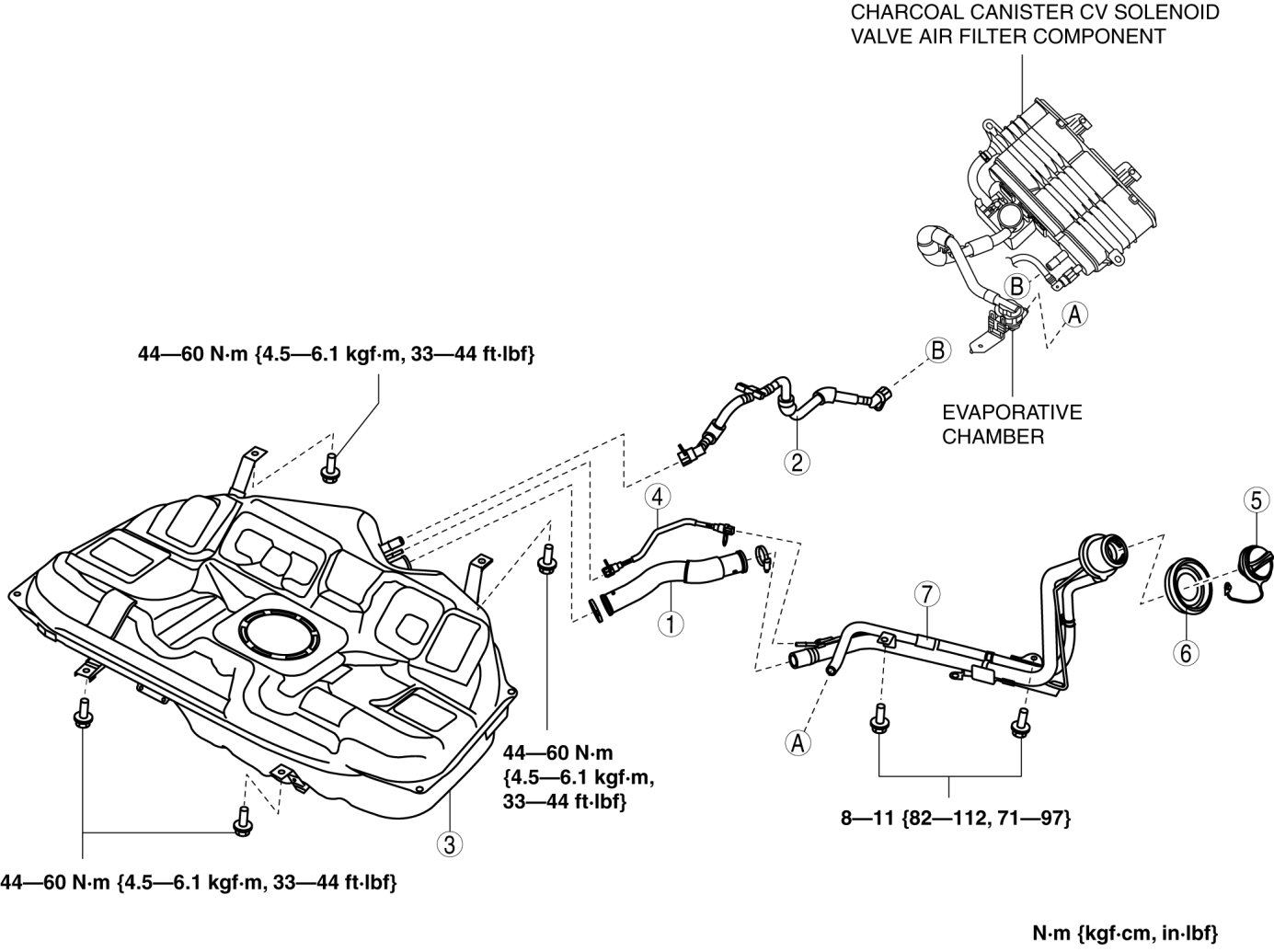 CHARCOAL CANISTER CV SOLENOID VALVE AIR FILTER COMPONENT

B

A

44—60 N·m {4.5—6.1 kgf·m, 33—44 ft·lbf}

B

EVAPORATIVE CHAMBER

2

4

5

1

7

6

A

44—60 N·m {4.5—6.1 kgf·m, 33—44 ft·lbf}

3

8—11 {82—112, 71—97}

44—60 N·m {4.5—6.1 kgf·m, 33—44 ft·lbf}

N·m {kgf·cm, in·lbf}