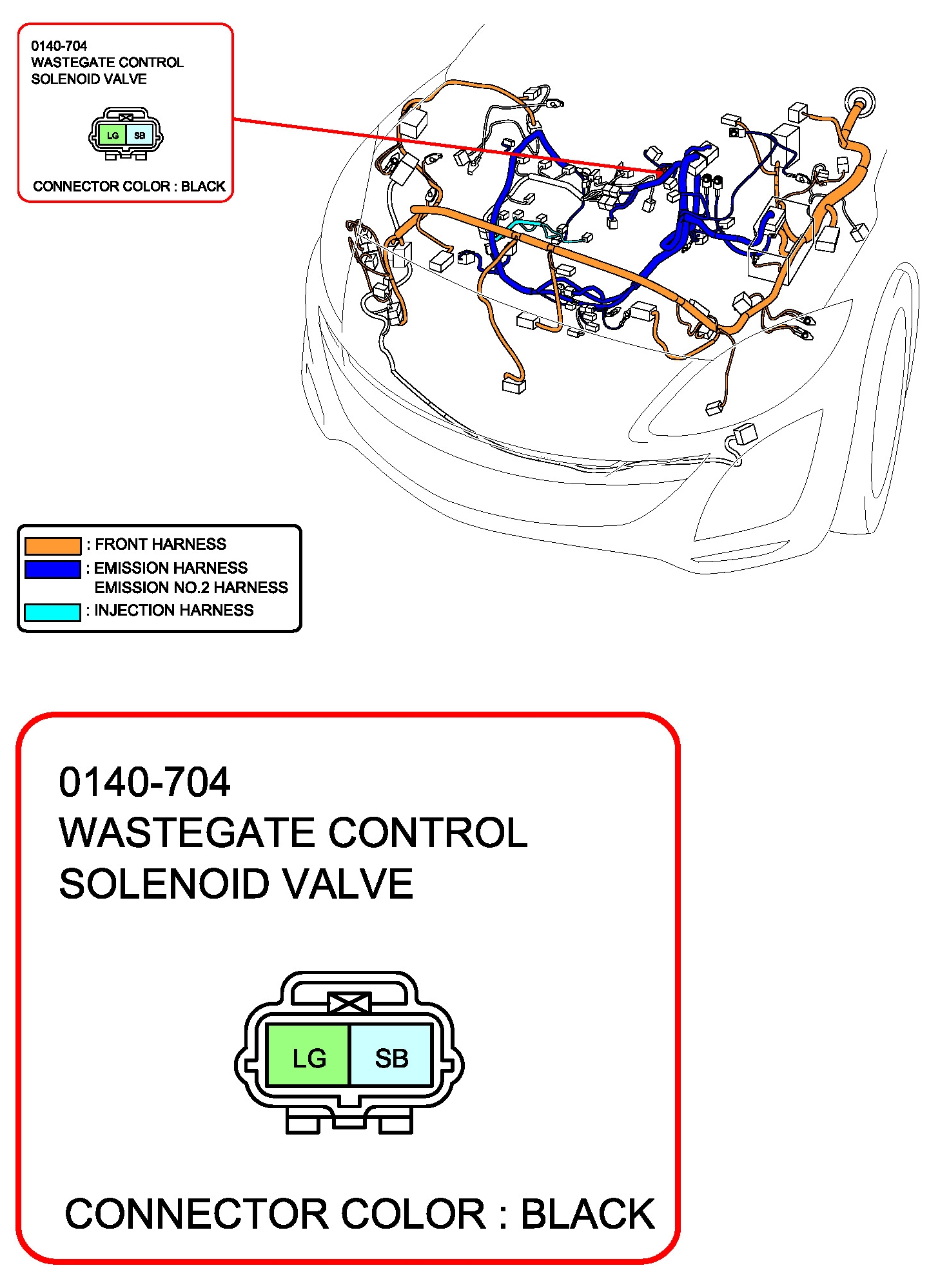 0140-704
WASTEGATE CONTROL
SOLENOID VALVE

LG SB

CONNECTOR COLOR : BLACK

: FRONT HARNESS
: EMISSION HARNESS
EMISSION NO.2 HARNESS
: INJECTION HARNESS

0140-704
WASTEGATE CONTROL
SOLENOID VALVE

LG SB

CONNECTOR COLOR : BLACK