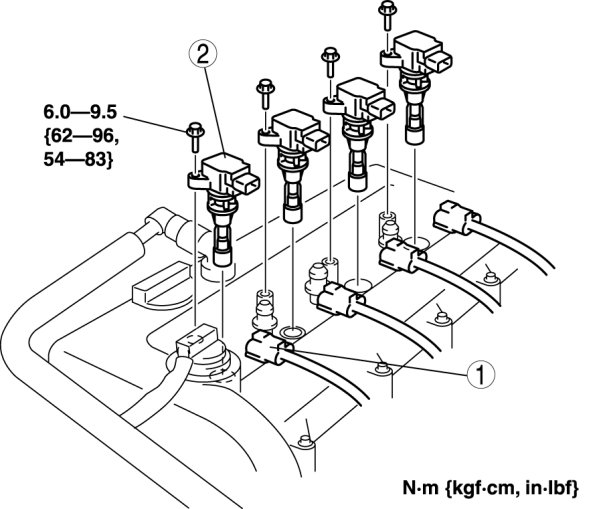 2

6.0—9.5
{62—96,
54—83}

1

N·m {kgf·cm, in·lbf}