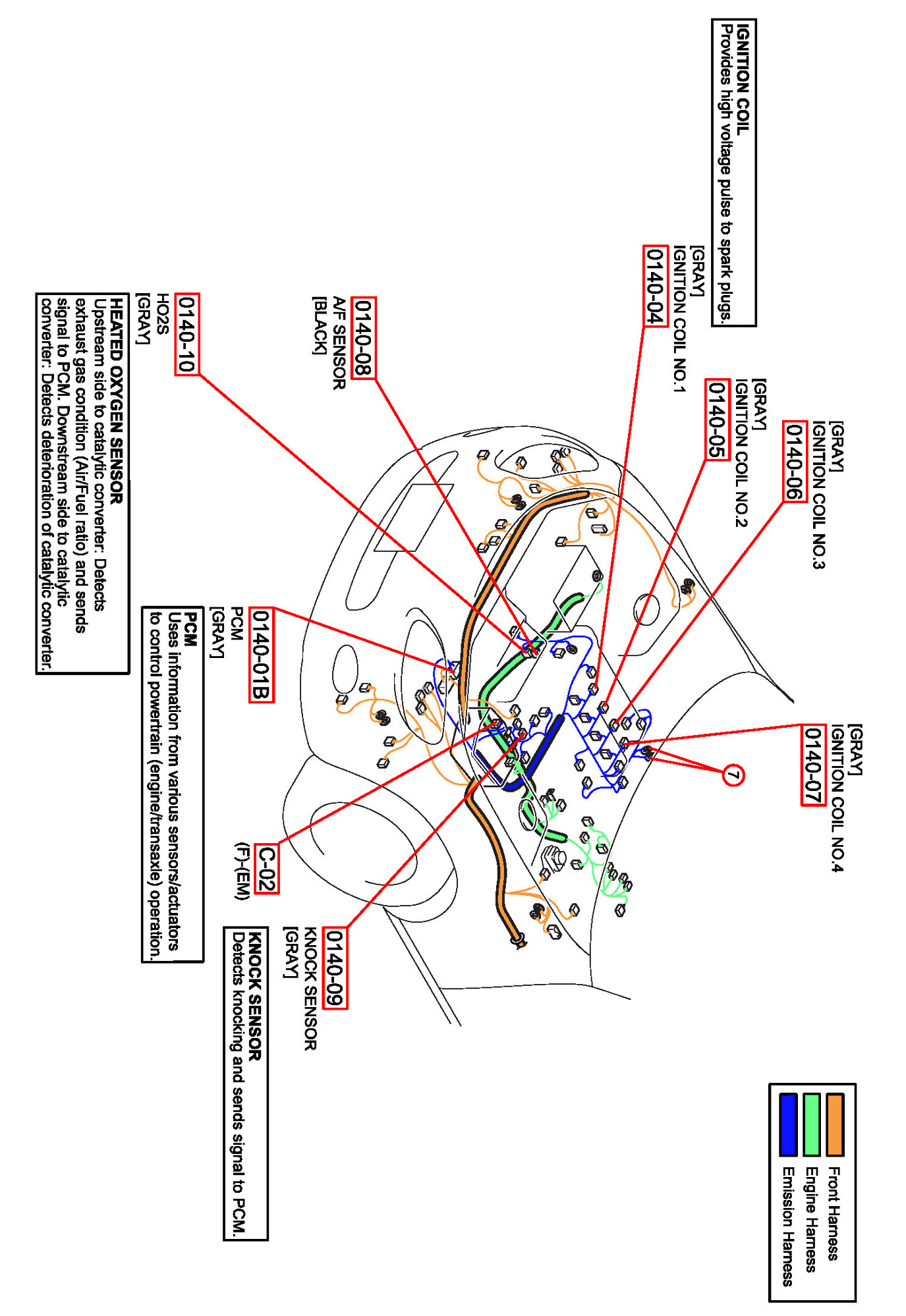 IGNITION COIL
Provides high voltage pulse to spark plugs.

[GRAY]
IGNITION COIL NO.1
0140-04

[GRAY]
IGNITION COIL NO.2
0140-05

[GRAY]
IGNITION COIL NO.3
0140-06

[GRAY]
IGNITION COIL NO.4
0140-07

7

0140-08
A/F SENSOR
[BLACK]

0140-10
HO2S
[GRAY]

HEATED OXYGEN SENSOR
Upstream side to catalytic converter: Detects exhaust gas condition (Air/Fuel ratio) and sends signal to PCM. Downstream side to catalytic converter: Detects deterioration of catalytic converter.

0140-01B
PCM
[GRAY]

PCM
Uses information from various sensors/actuators to control powertrain (engine/transaxle) operation.

C-02
(F)-(EM)

0140-09
KNOCK SENSOR
[GRAY]

KNOCK SENSOR
Detects knocking and sends signal to PCM.

Front Harness
Engine Harness
Emission Harness