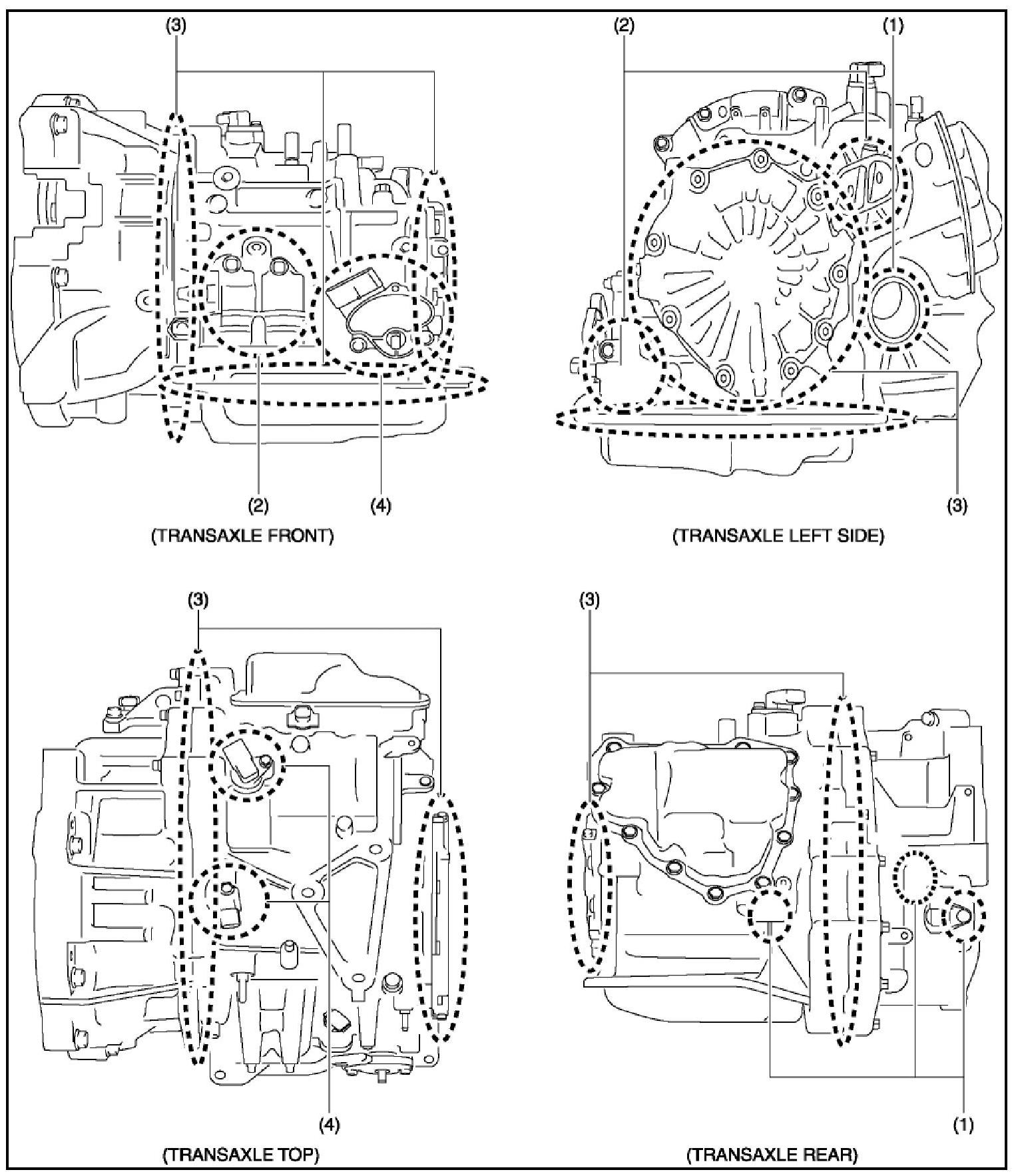 (3)

(2)

(4)

(TRANSAXLE FRONT)

(2)

(1)

(3)

(TRANSAXLE LEFT SIDE)

(3)

(4)

(TRANSAXLE TOP)

(3)

(1)

(TRANSAXLE REAR)