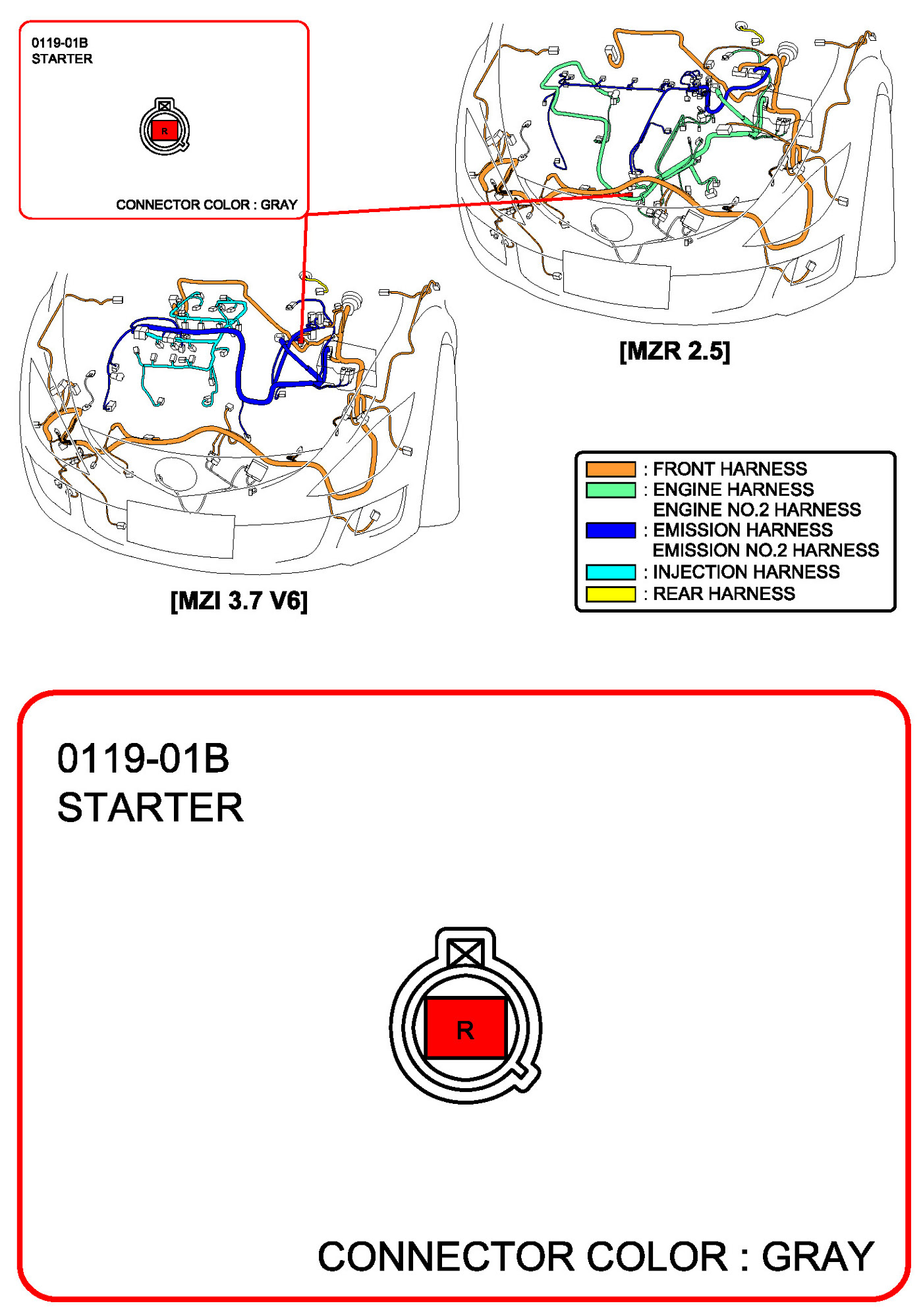 0119-01B
STARTER

R

CONNECTOR COLOR : GRAY

[MZR 2.5]

[MZI 3.7 V6]

: FRONT HARNESS
: ENGINE HARNESS
ENGINE NO.2 HARNESS
: EMISSION HARNESS
EMISSION NO.2 HARNESS
: INJECTION HARNESS
: REAR HARNESS

0119-01B
STARTER

R

CONNECTOR COLOR : GRAY