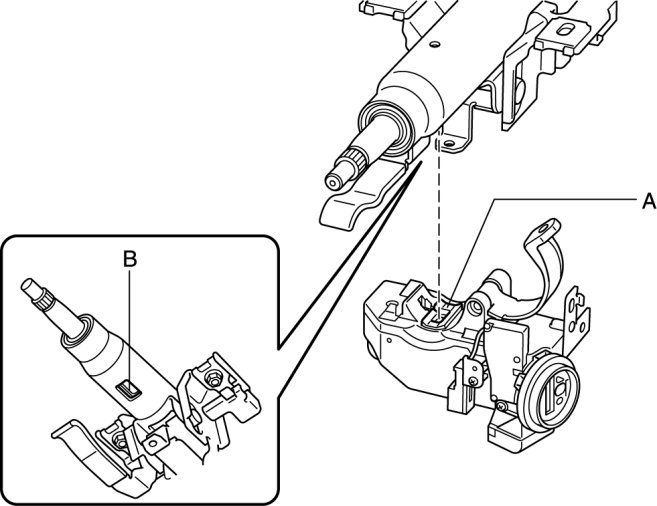 A

B