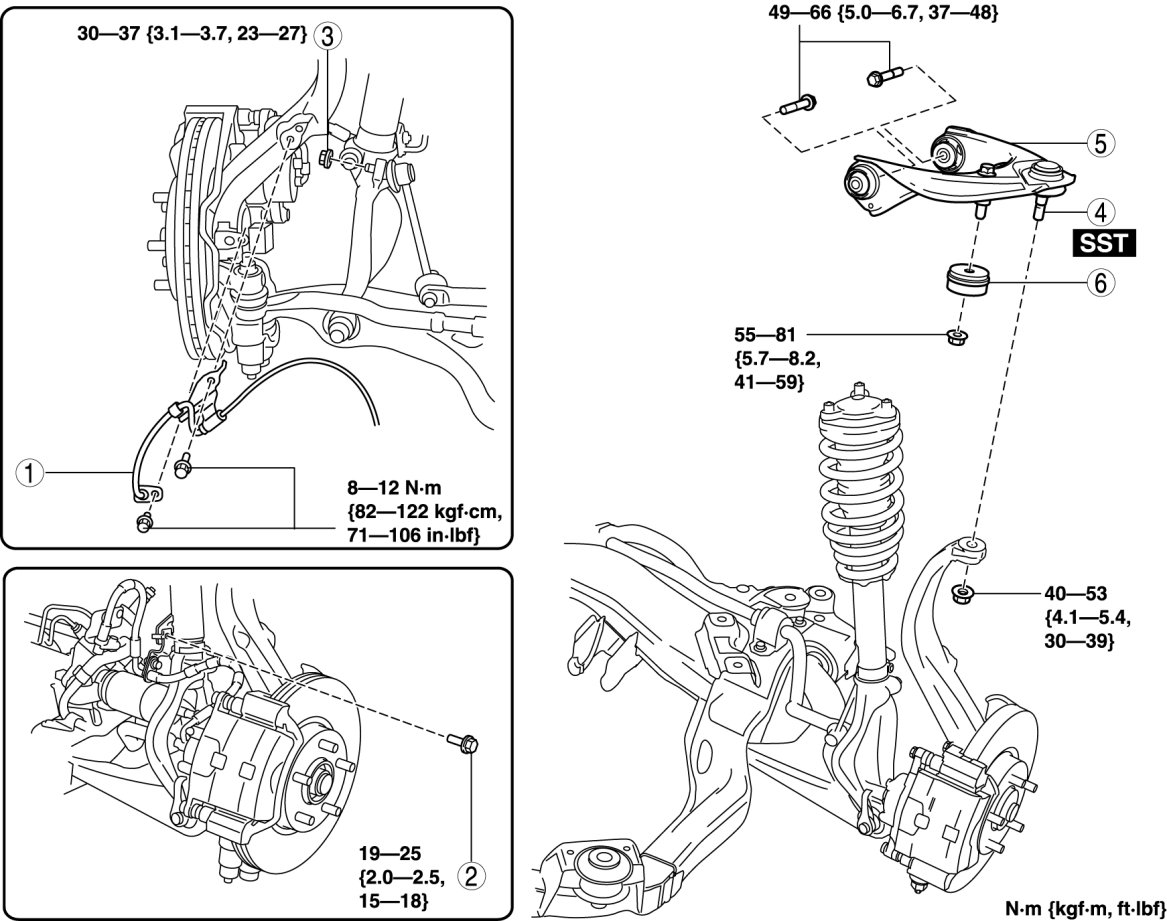 30—37 {3.1—3.7, 23—27}
3

1

8—12 N·m
{82—122 kgf·cm,
71—106 in·lbf}

19—25
{2.0—2.5,
15—18}
2

49—66 {5.0—6.7, 37—48}

5

4
SST

6

55—81
{5.7—8.2,
41—59}

40—53
{4.1—5.4,
30—39}

N·m {kgf·m, ft·lbf}