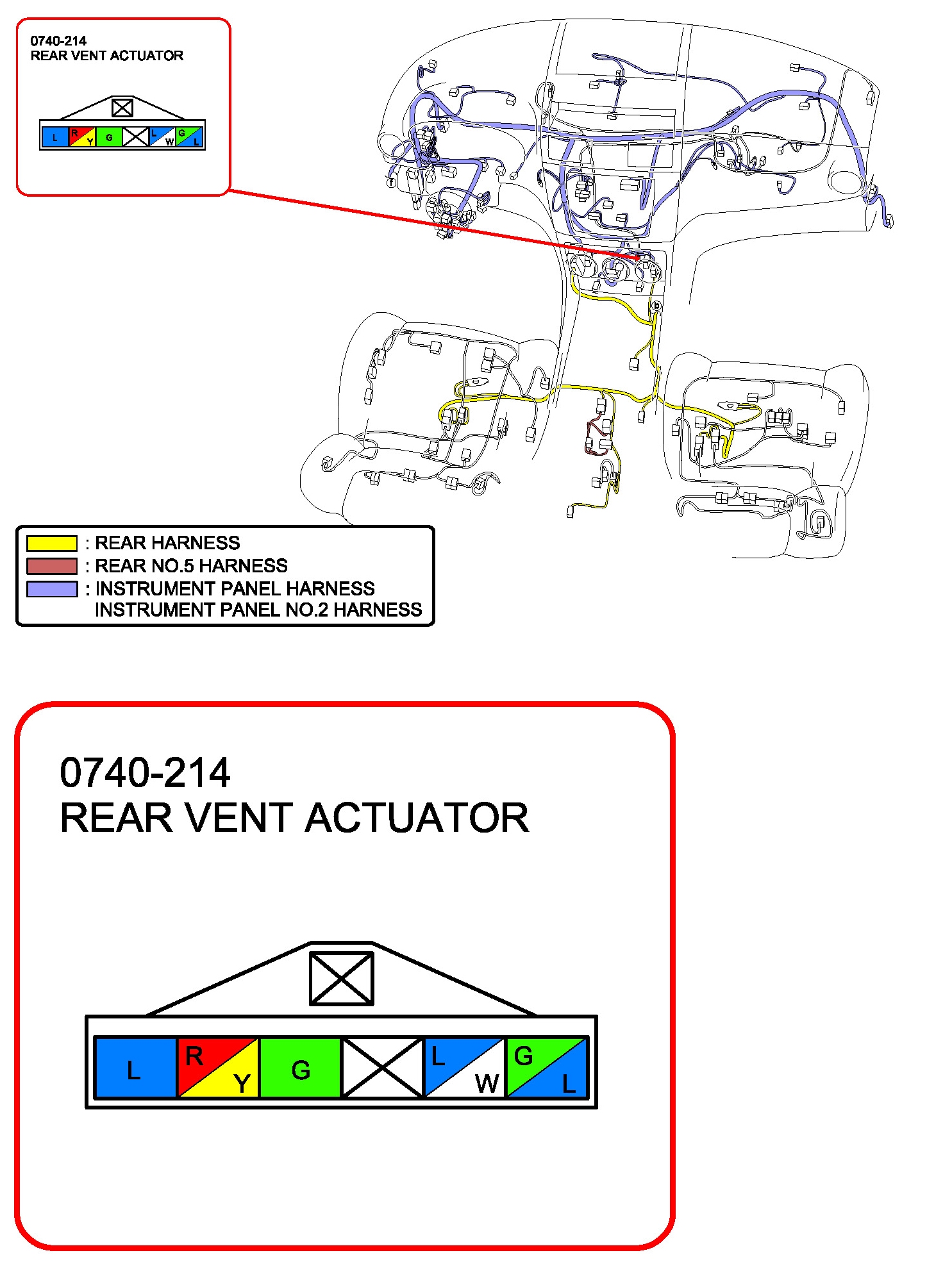 0740-214
REAR VENT ACTUATOR

L R Y G L W G L

f

b

: REAR HARNESS
: REAR NO.5 HARNESS
: INSTRUMENT PANEL HARNESS
INSTRUMENT PANEL NO.2 HARNESS

0740-214
REAR VENT ACTUATOR

L R Y G L W G L