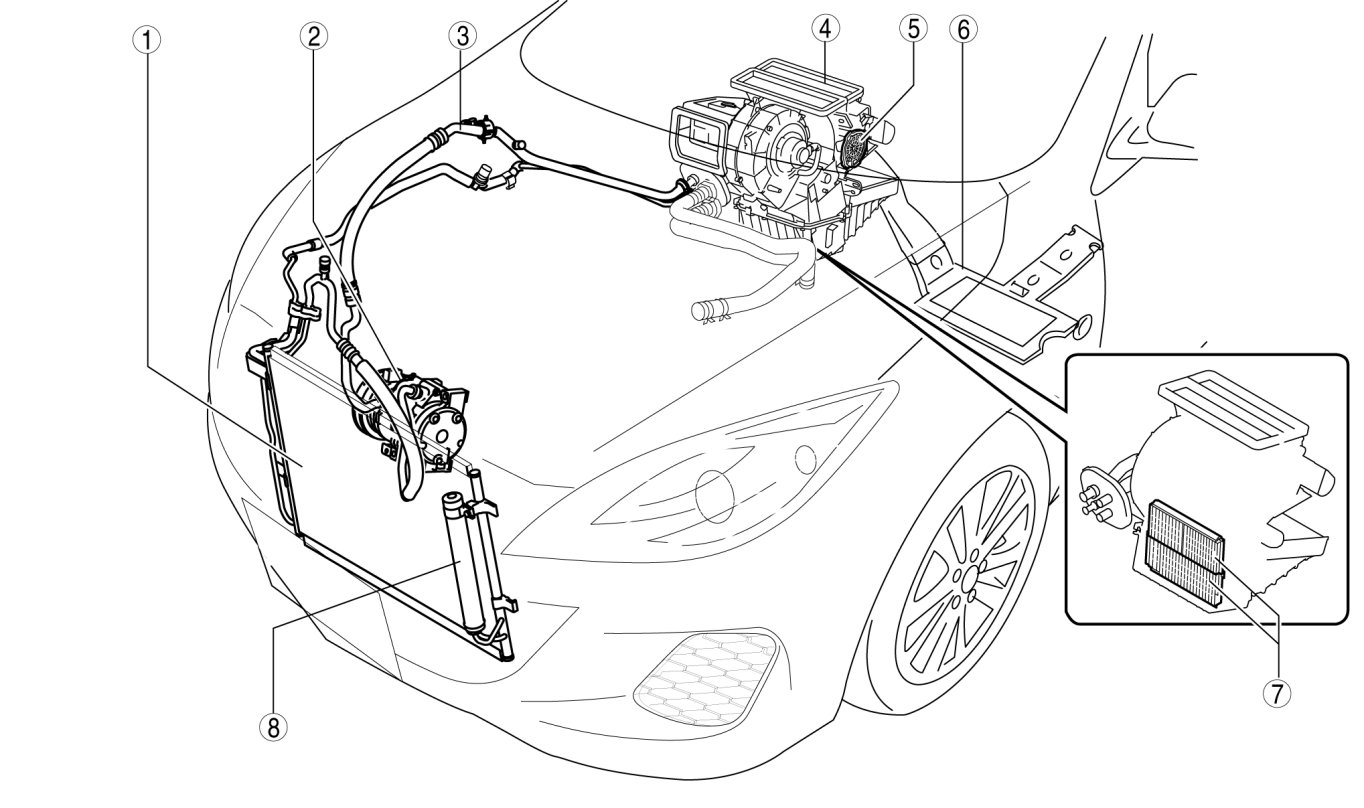 ①
②
③
④
⑤
⑥
⑦
⑧