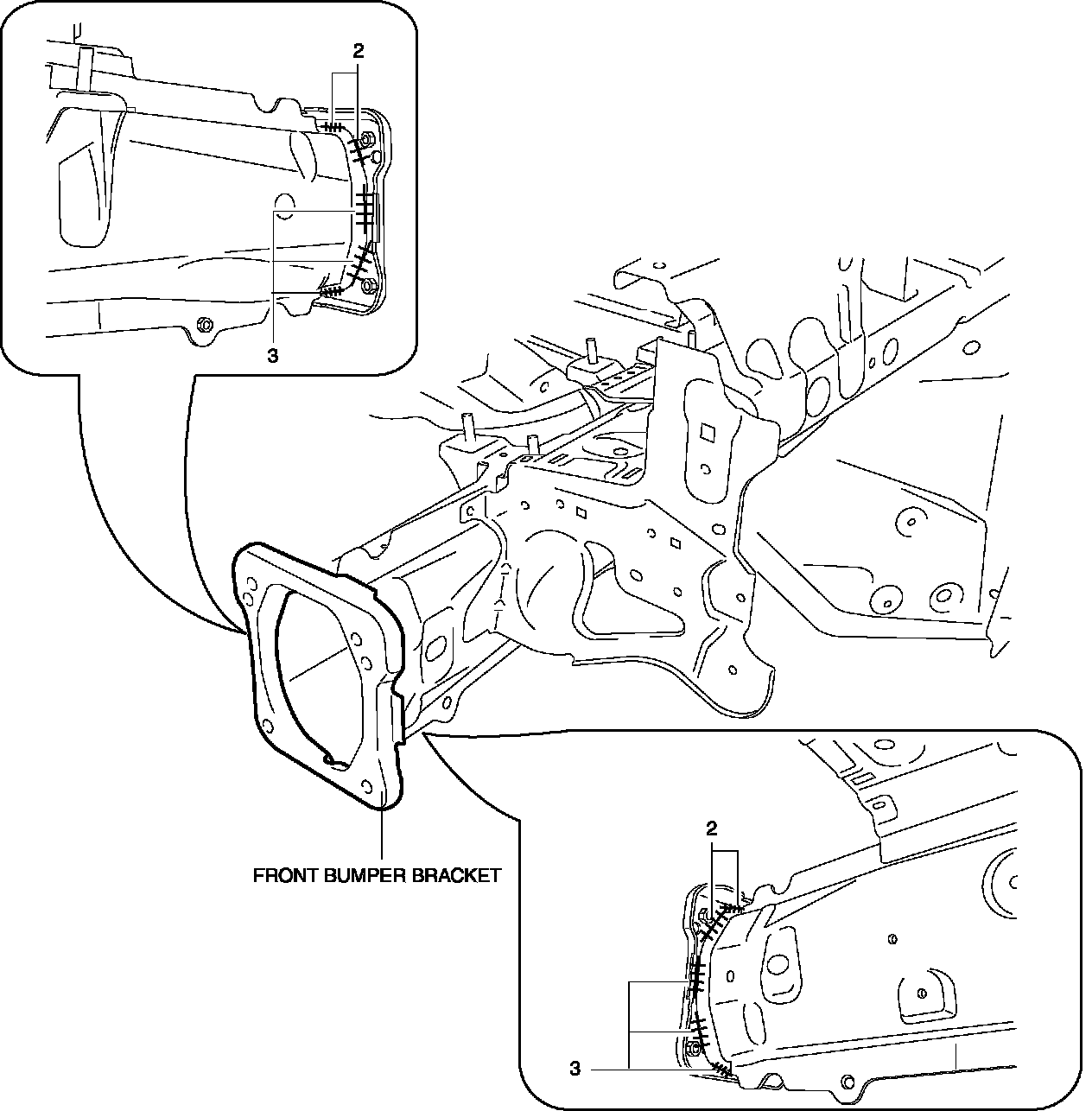 2

3

FRONT BUMPER BRACKET

2

3