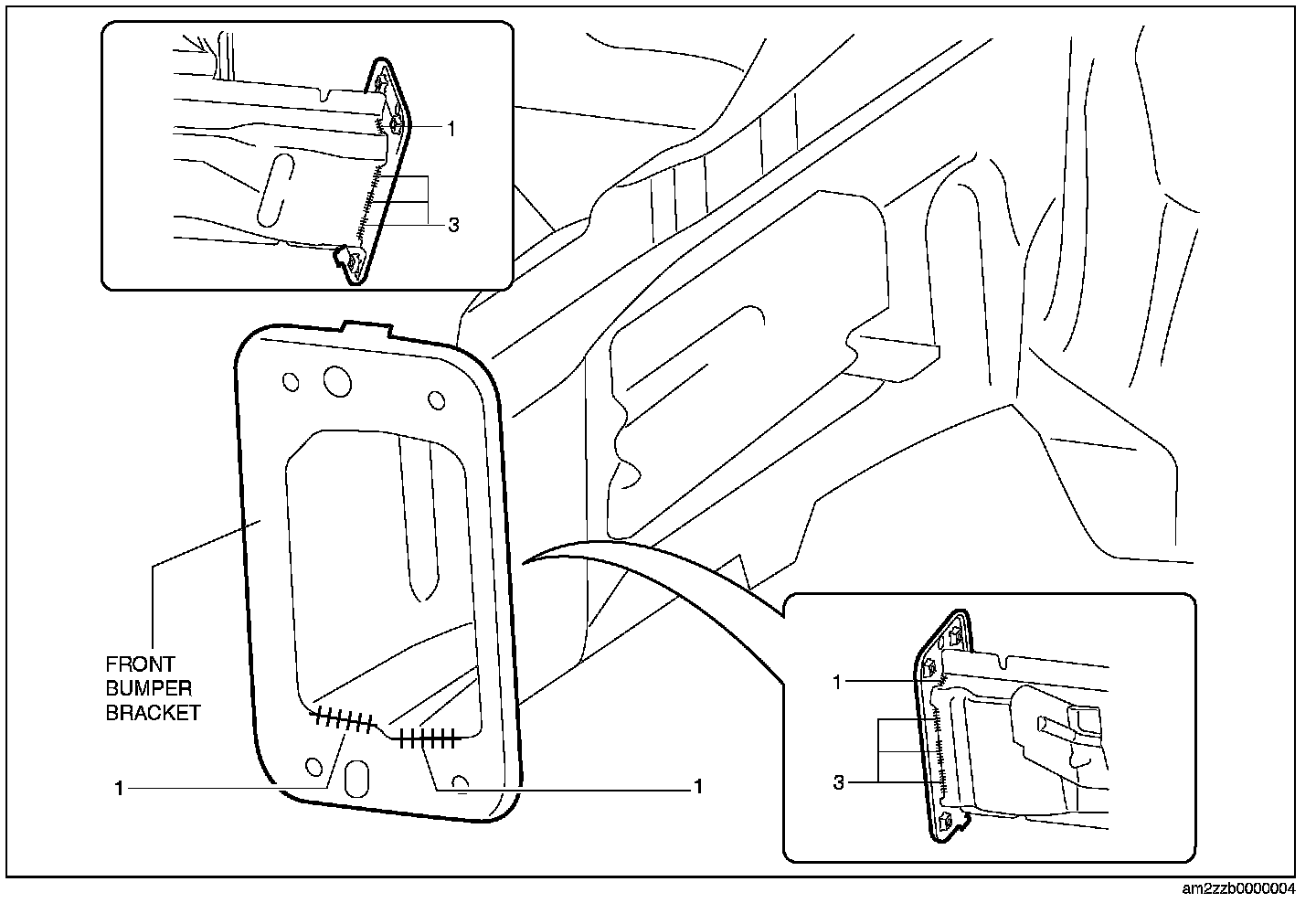 1
3
FRONT BUMPER BRACKET
1
1
1
3
am2zzb0000004