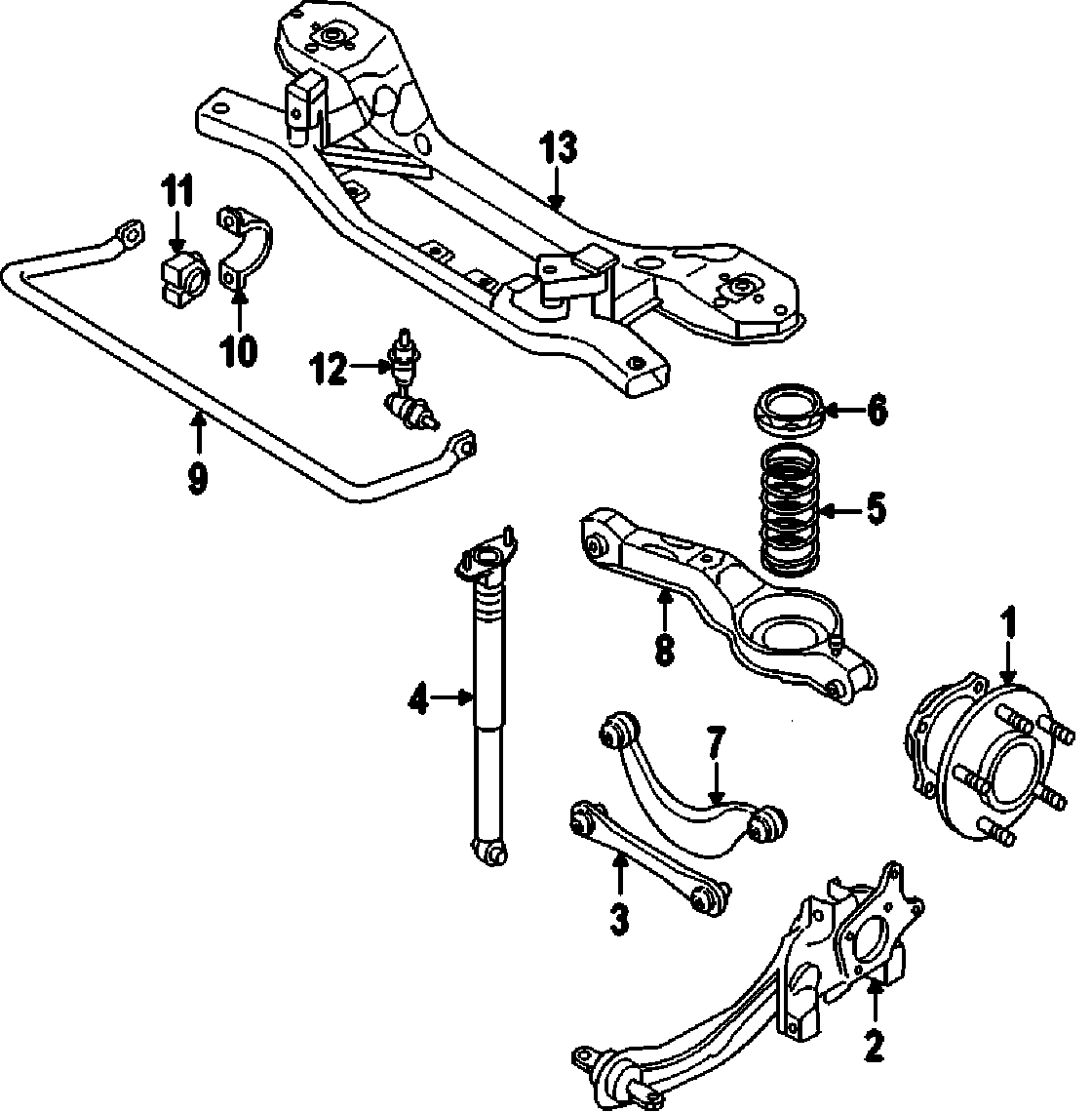 13
11
10
12
9
6
5
8
1
4
7
3
2