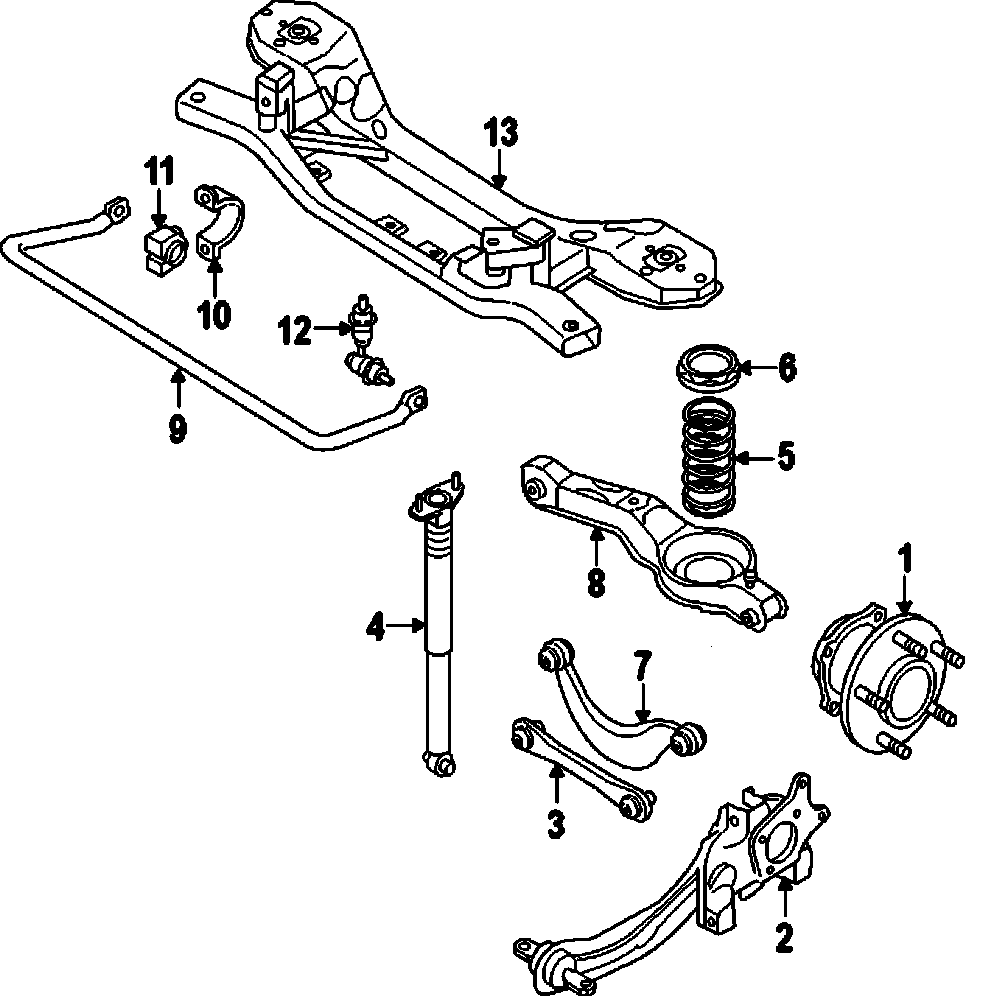 13
11
10
12
9
6
5
8
1
4
7
3
2