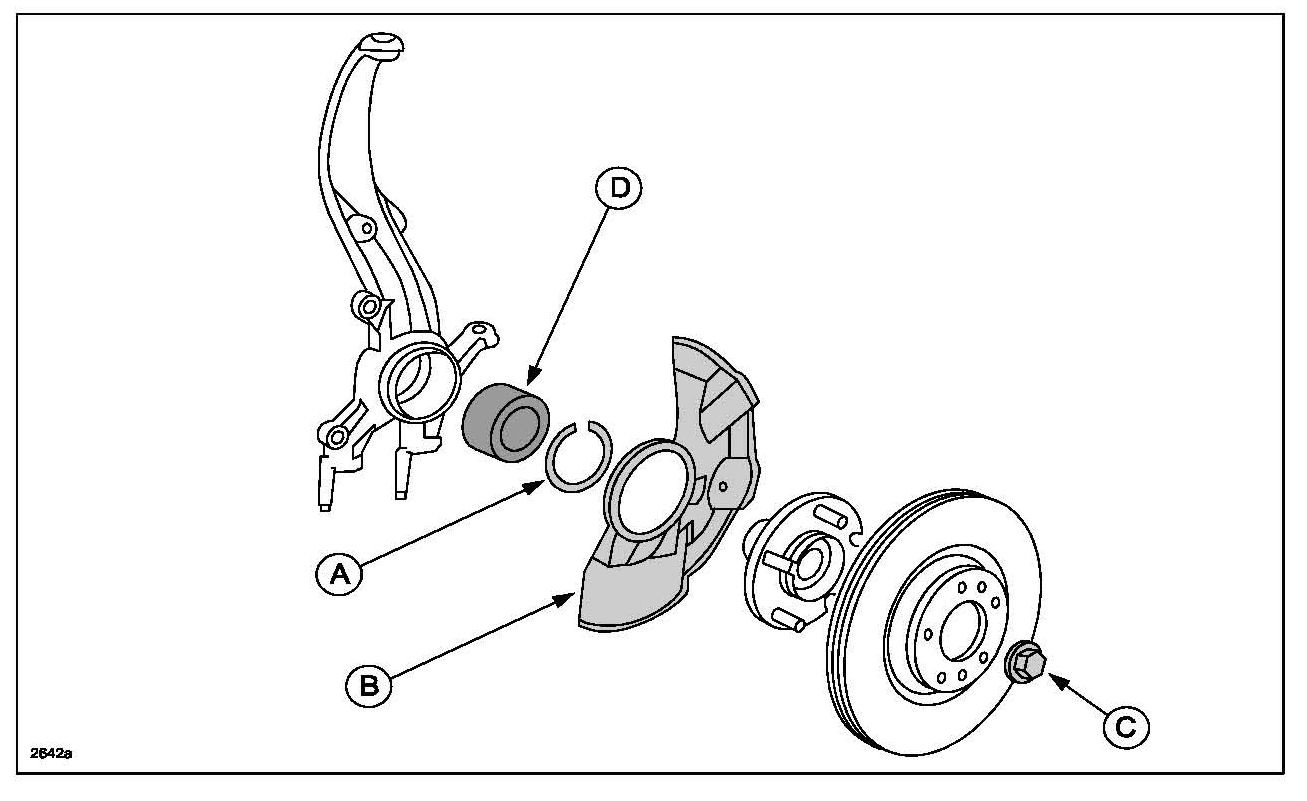 D
A
B
C
2642a