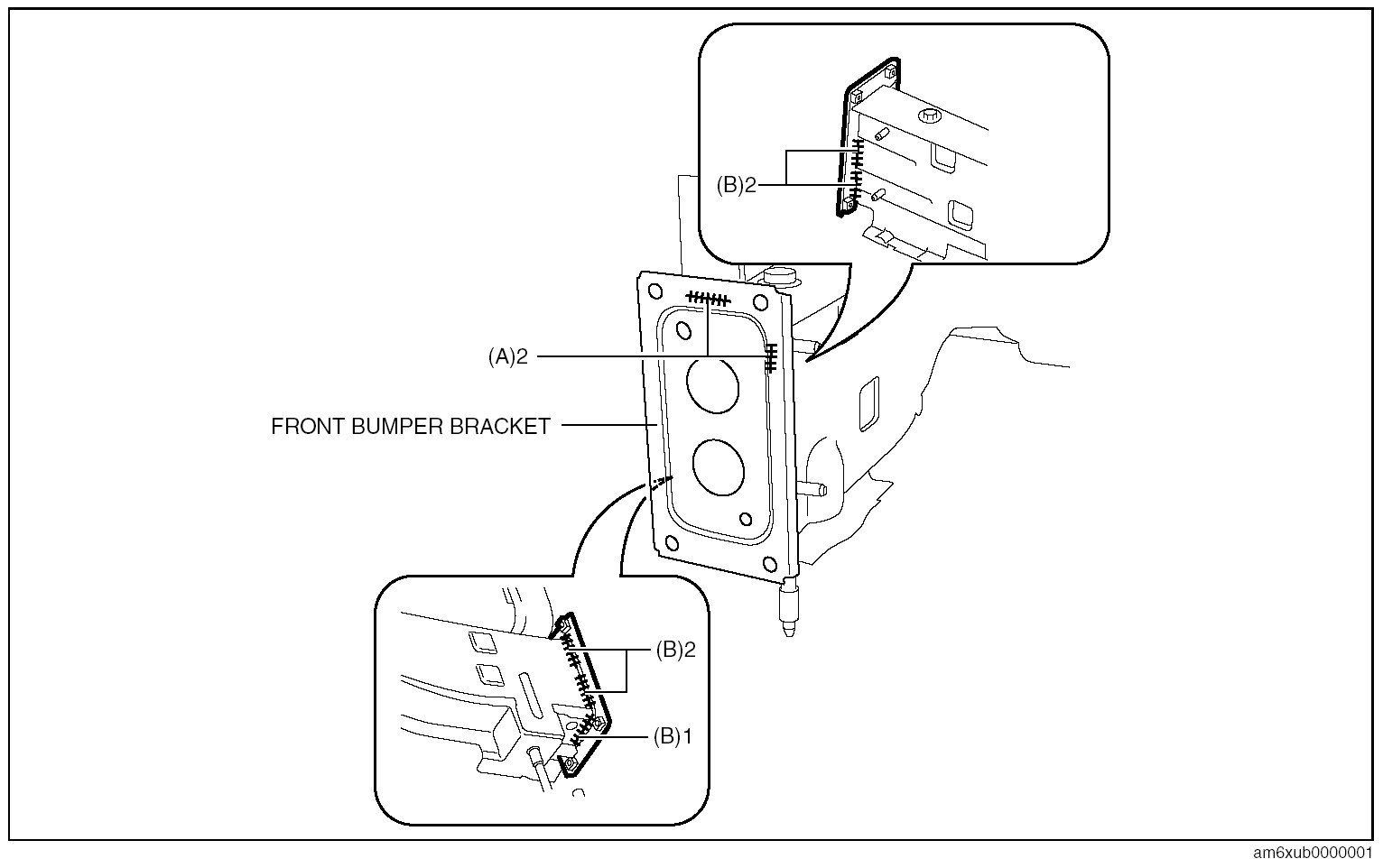 (B)2

(A)2

FRONT BUMPER BRACKET

(B)2

(B)1

am6xub0000001