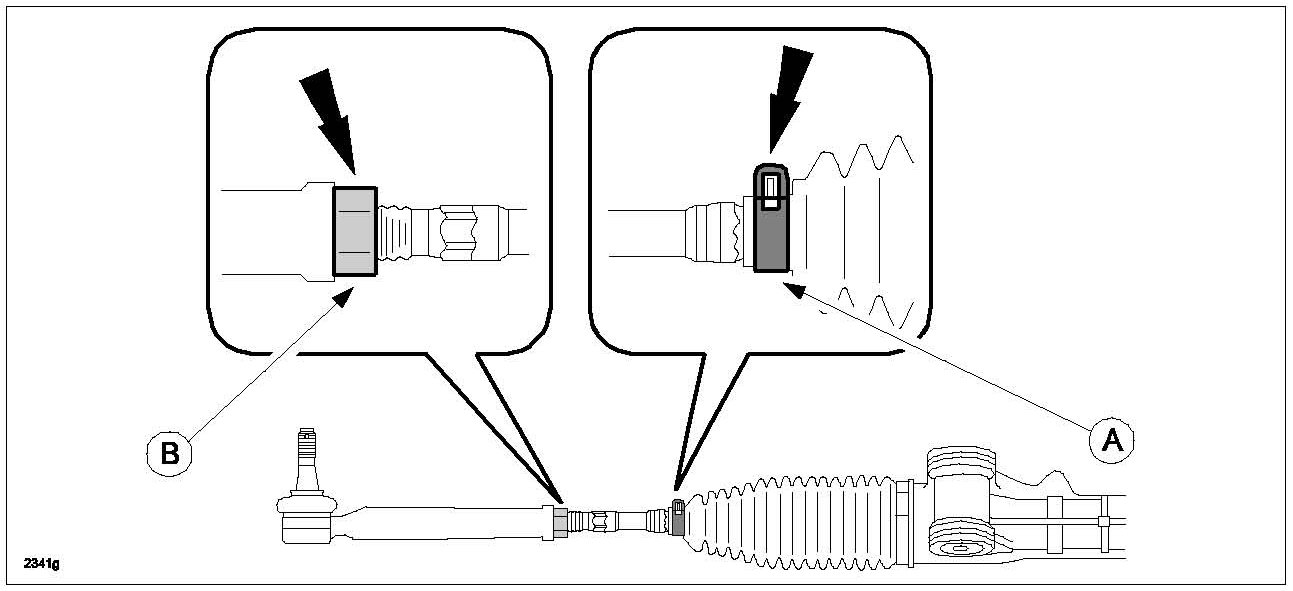 B

A

2341g