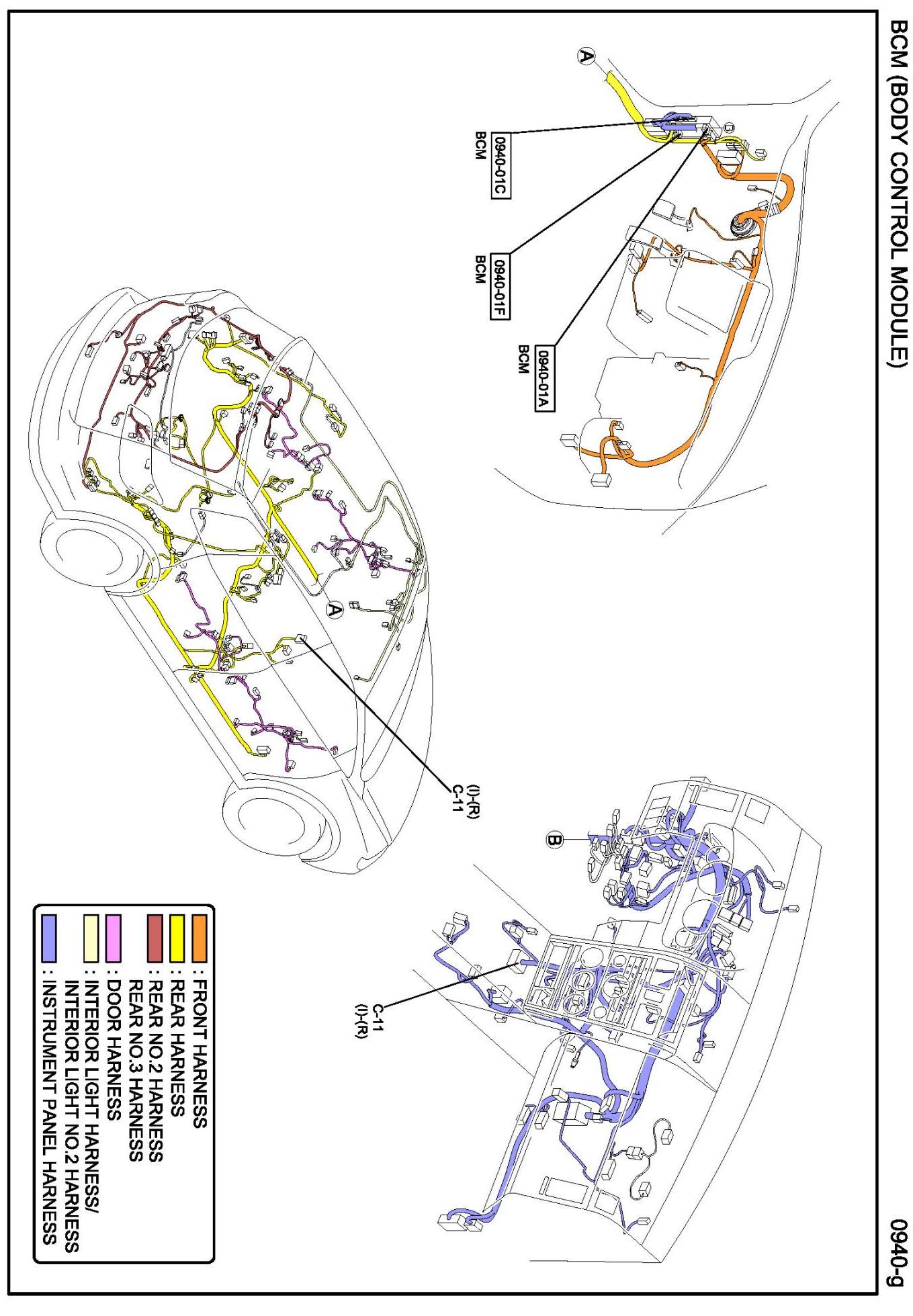 BCM (BODY CONTROL MODULE)

0940-g

A

0940-01C
BCM

0940-01F
BCM

0940-01A
BCM

A

(I)-(R)
C-11

B

C-11
(I)-(R)

: FRONT HARNESS
: REAR HARNESS
: REAR NO.2 HARNESS
REAR NO.3 HARNESS
: DOOR HARNESS
: INTERIOR LIGHT HARNESS/
INTERIOR LIGHT NO.2 HARNESS
: INSTRUMENT PANEL HARNESS