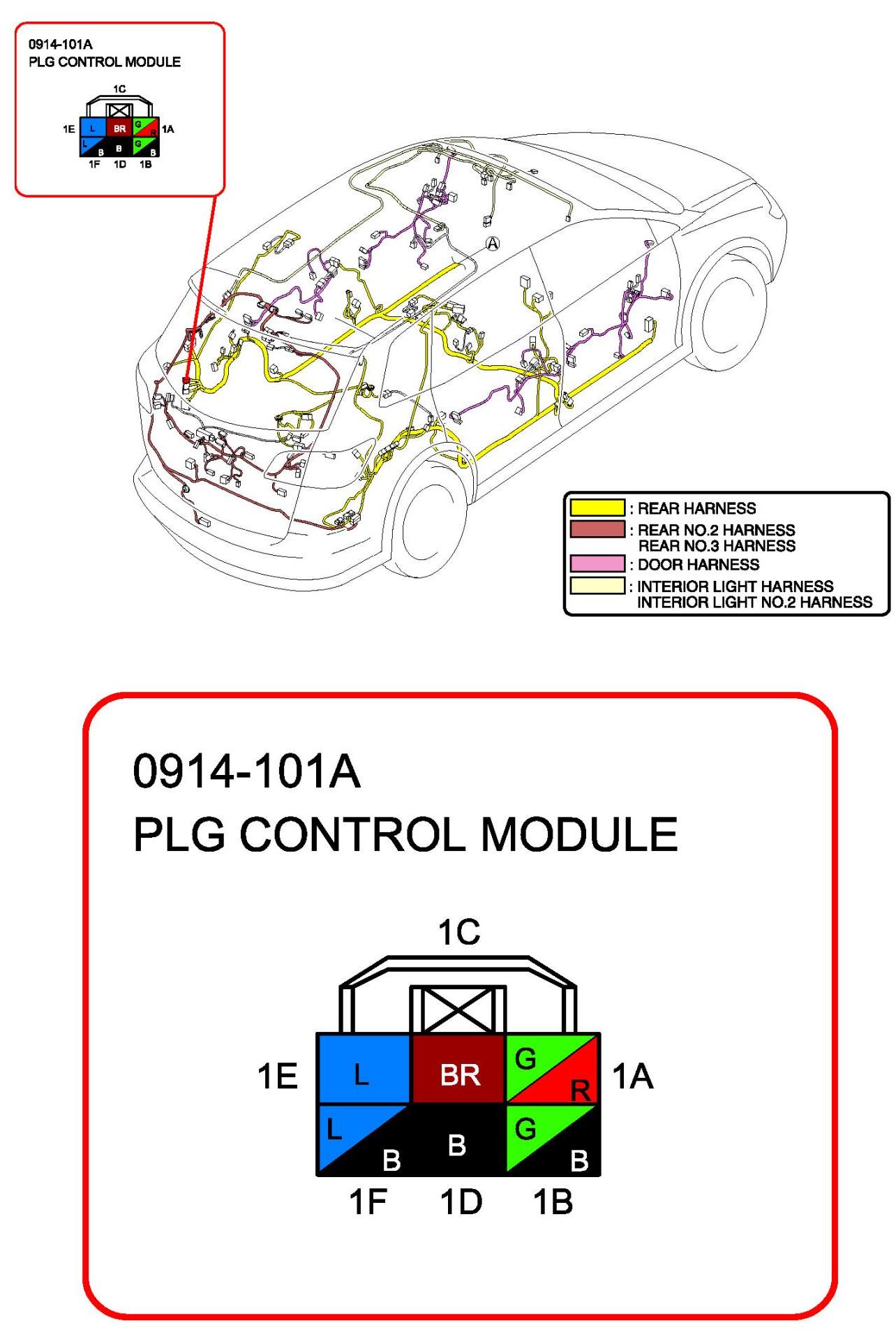 0914-101A
PLG CONTROL MODULE

1C
1E L BR G R 1A
L B B G B
1F 1D 1B

A

: REAR HARNESS
: REAR NO.2 HARNESS
REAR NO.3 HARNESS
: DOOR HARNESS
: INTERIOR LIGHT HARNESS
INTERIOR LIGHT NO.2 HARNESS

0914-101A
PLG CONTROL MODULE

1C
1E L BR G R 1A
L B B G B
1F 1D 1B