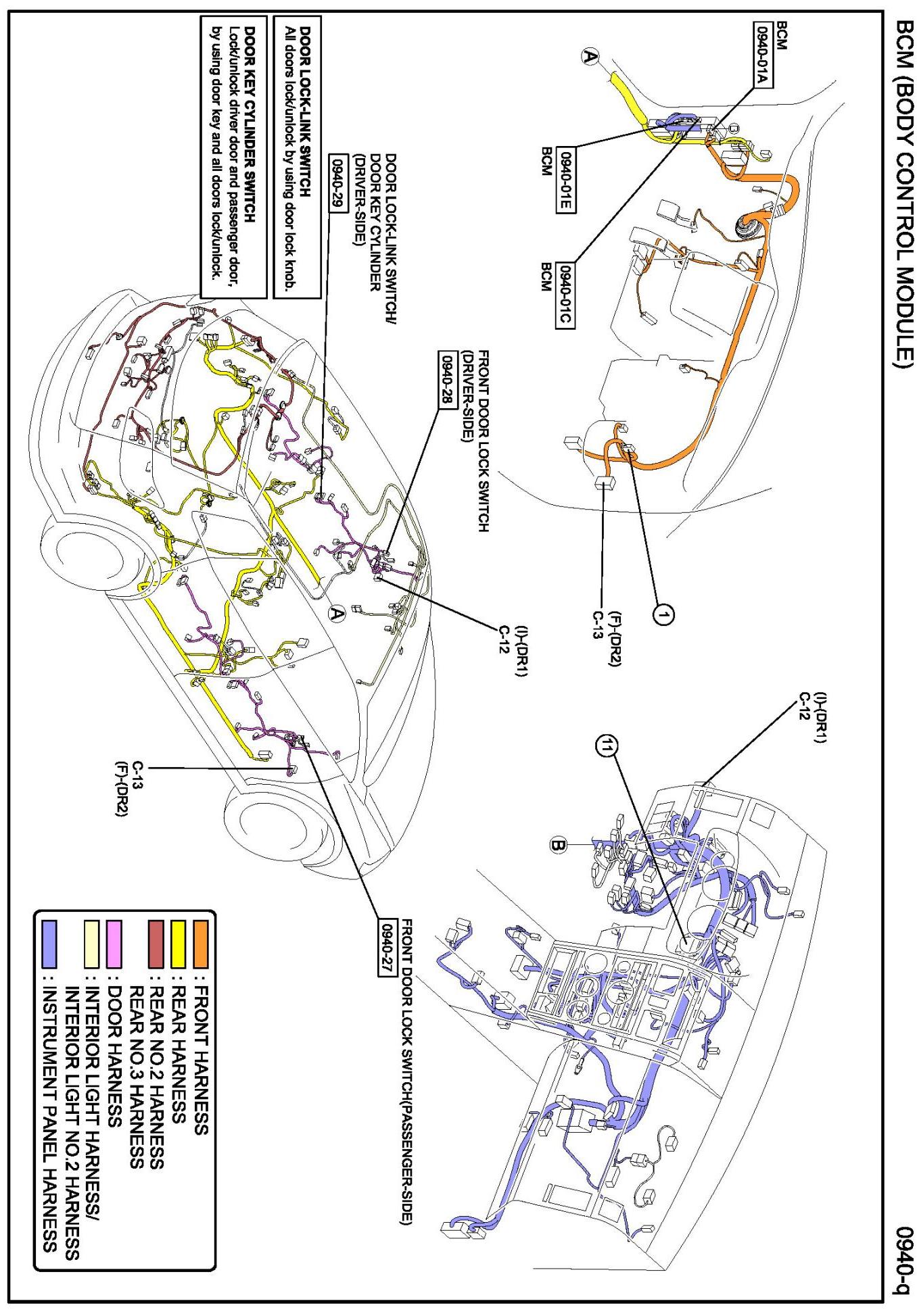 BCM (BODY CONTROL MODULE)

0940-q

BCM
0940-01A

A

0940-01E
BCM

0940-01C
BCM

1

(F)-(DR2)
C-13

(I)-(DR1)
C-12

11

B

DOOR LOCK-LINK SWITCH
All doors lock/unlock by using door lock knob.

DOOR KEY CYLINDER SWITCH
Lock/unlock driver door and passenger door, by using door key and all doors lock/unlock.

DOOR LOCK-LINK SWITCH/
DOOR KEY CYLINDER
(DRIVER-SIDE)
0940-29

FRONT DOOR LOCK SWITCH
(DRIVER-SIDE)
0940-28

(I)-(DR1)
C-12

A

C-13
(F)-(DR2)

FRONT DOOR LOCK SWITCH(PASSENGER-SIDE)
0940-27

: FRONT HARNESS
: REAR HARNESS
: REAR NO.2 HARNESS
REAR NO.3 HARNESS
: DOOR HARNESS
: INTERIOR LIGHT HARNESS/
INTERIOR LIGHT NO.2 HARNESS
: INSTRUMENT PANEL HARNESS