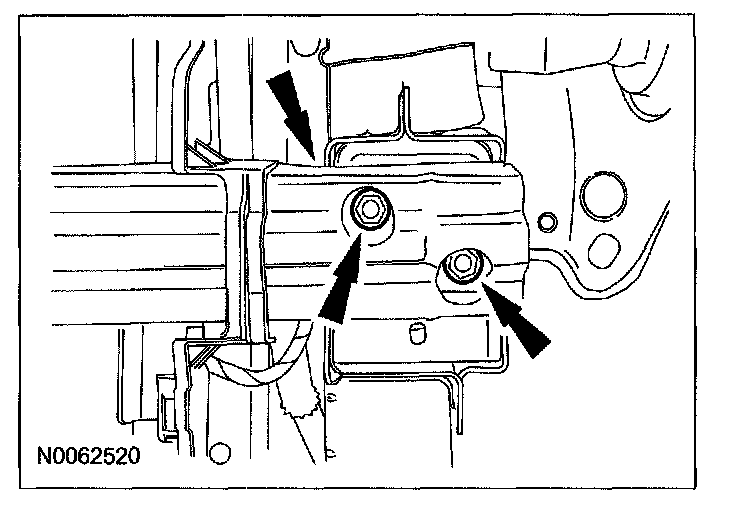 N0062520