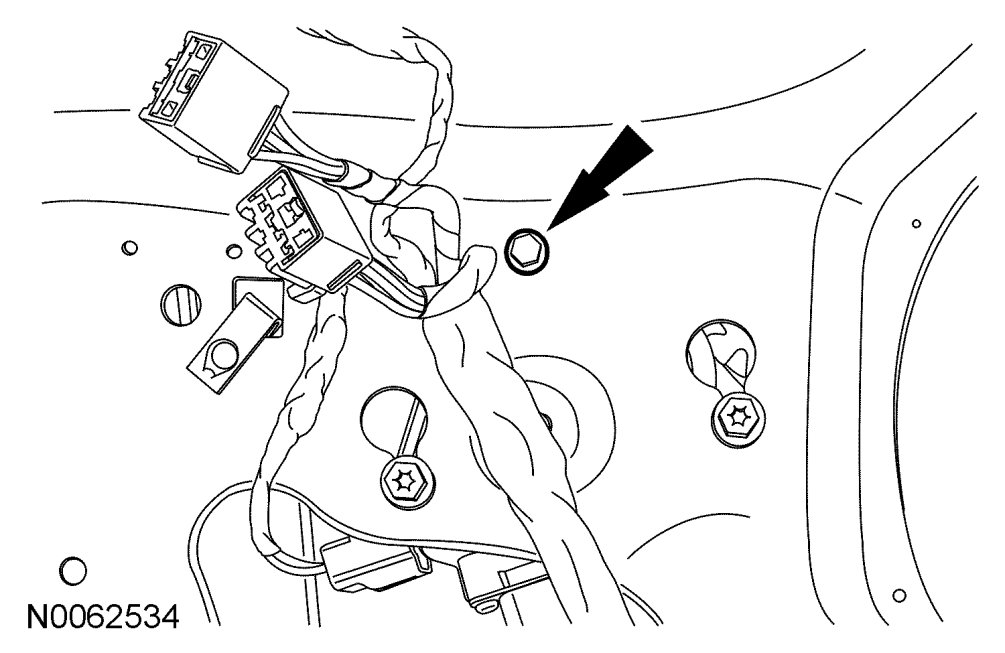 N0062534