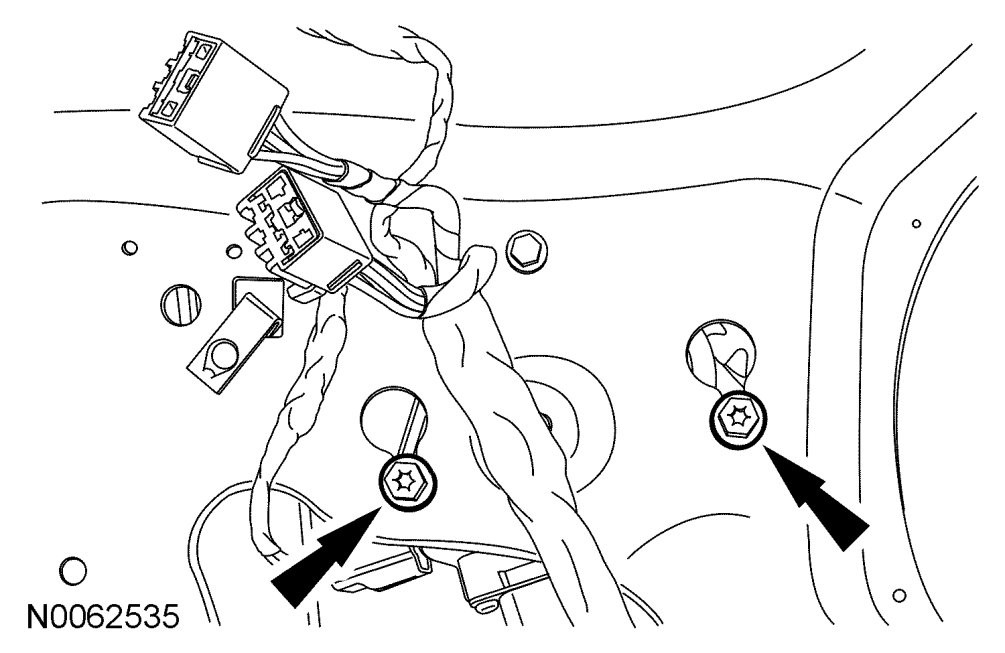 N0062535