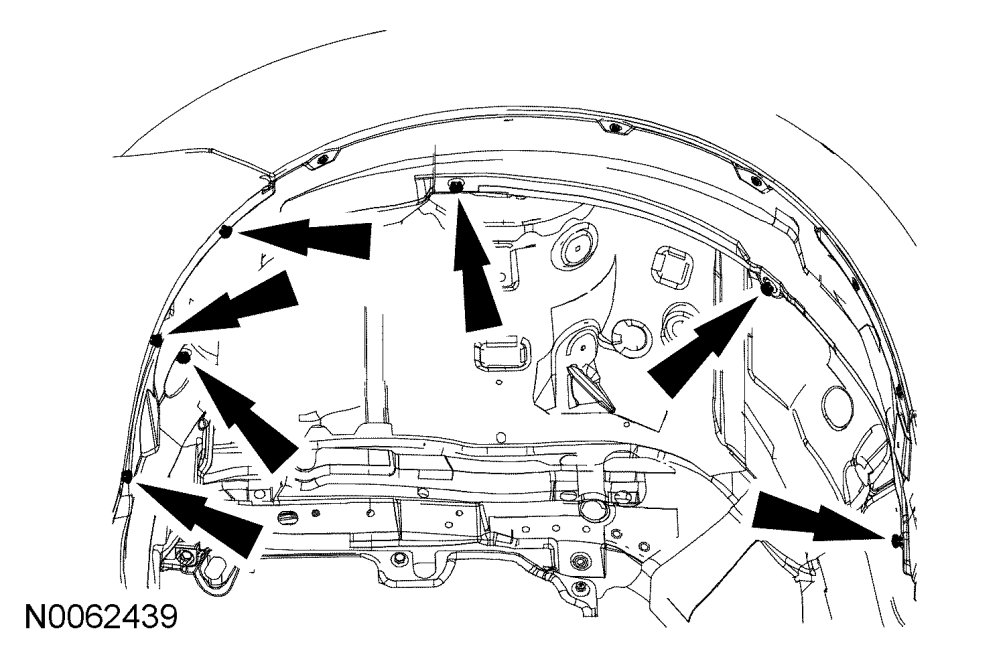 N0062439