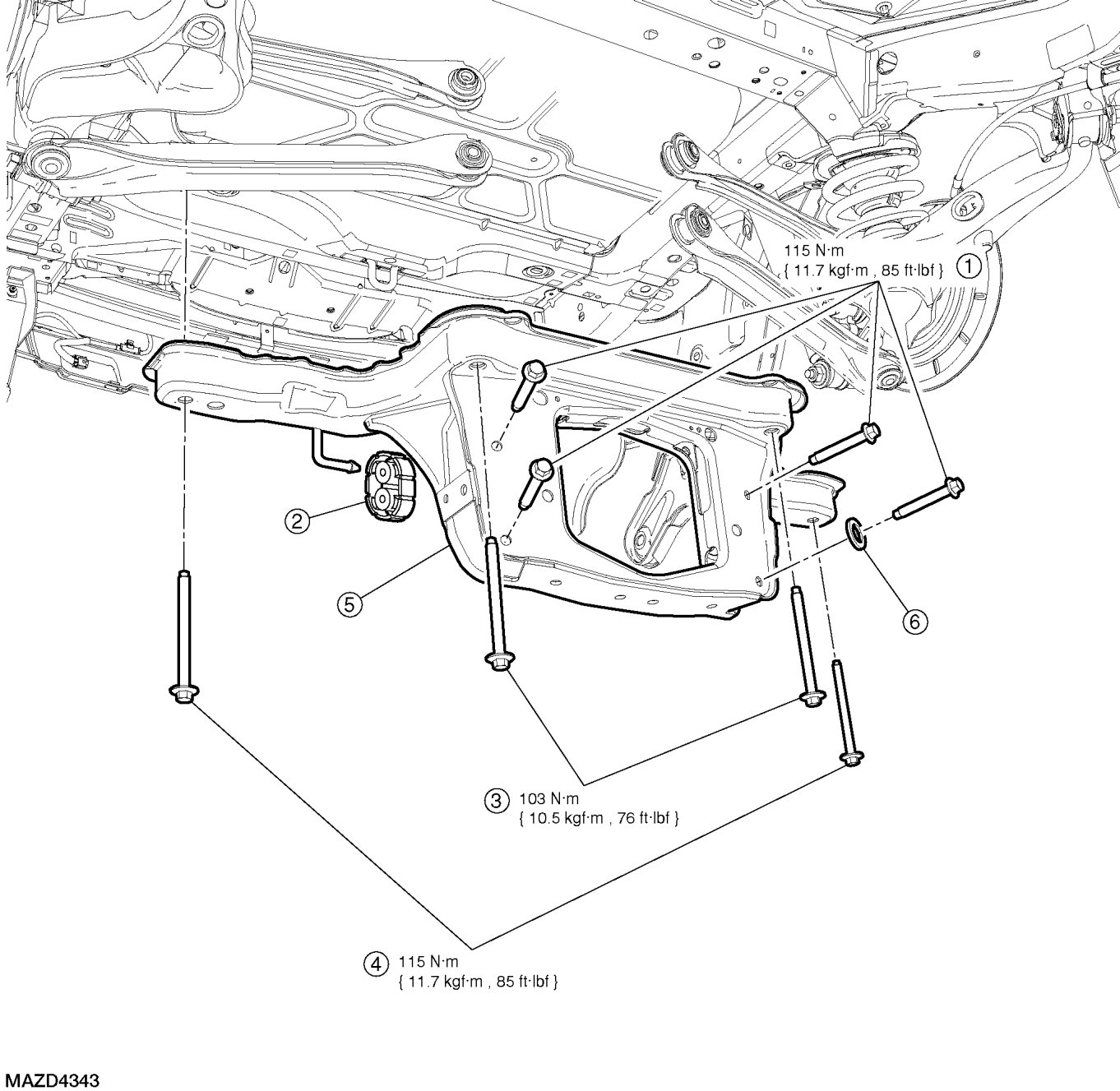 115 N·m
{ 11.7 kgf·m , 85 ft·lbf } ①

②

⑤

⑥

③ 103 N·m
{ 10.5 kgf·m , 76 ft·lbf }

④ 115 N·m
{ 11.7 kgf·m , 85 ft·lbf }

MAZD4343