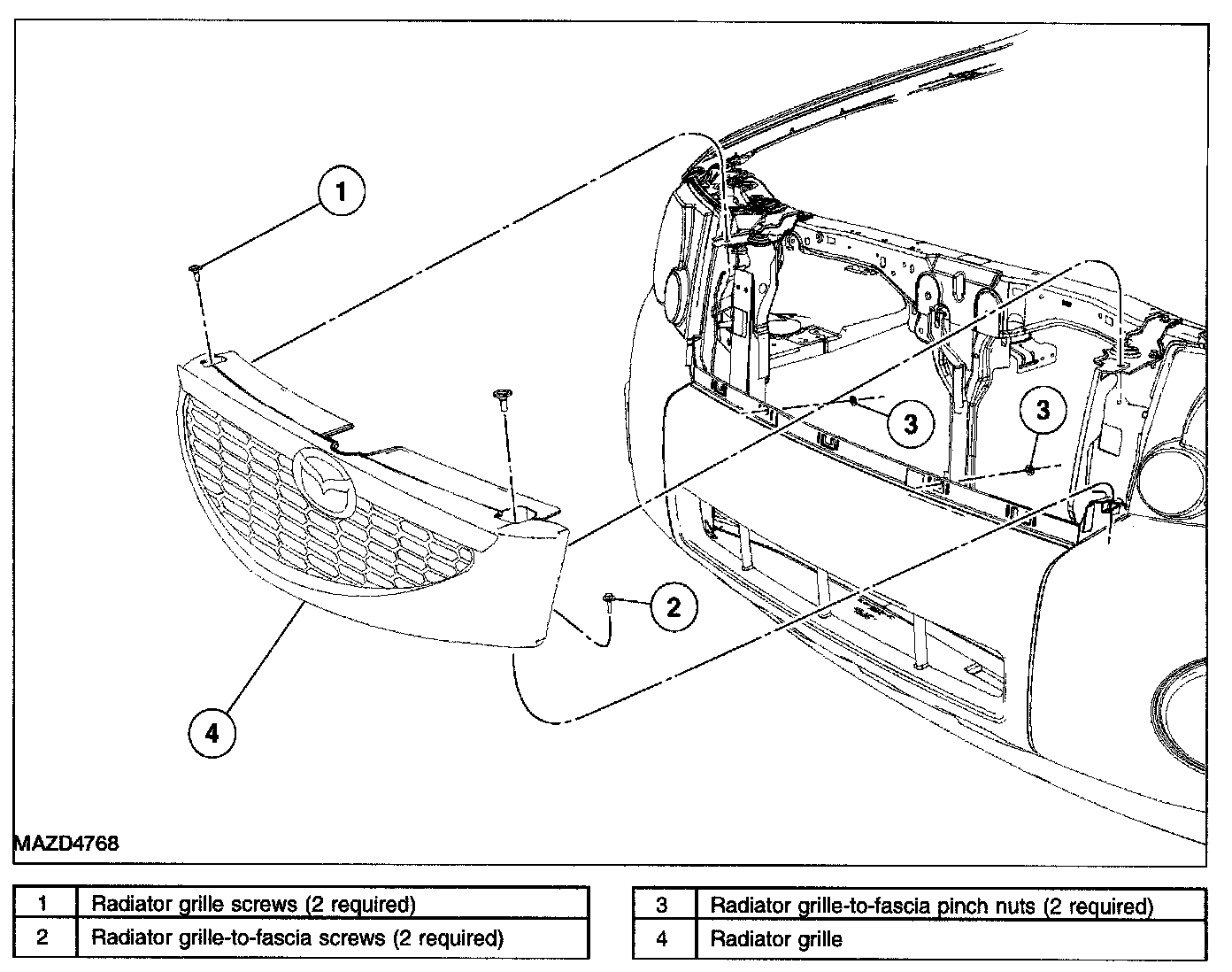 1

3

3

2

4

MAZD4768

| 1 | Radiator grille screws (2 required) |
|---|---|
| 2 | Radiator grille-to-fascia screws (2 required) |

| 3 | Radiator grille-to-fascia pinch nuts (2 required) |
|---|---|
| 4 | Radiator grille |