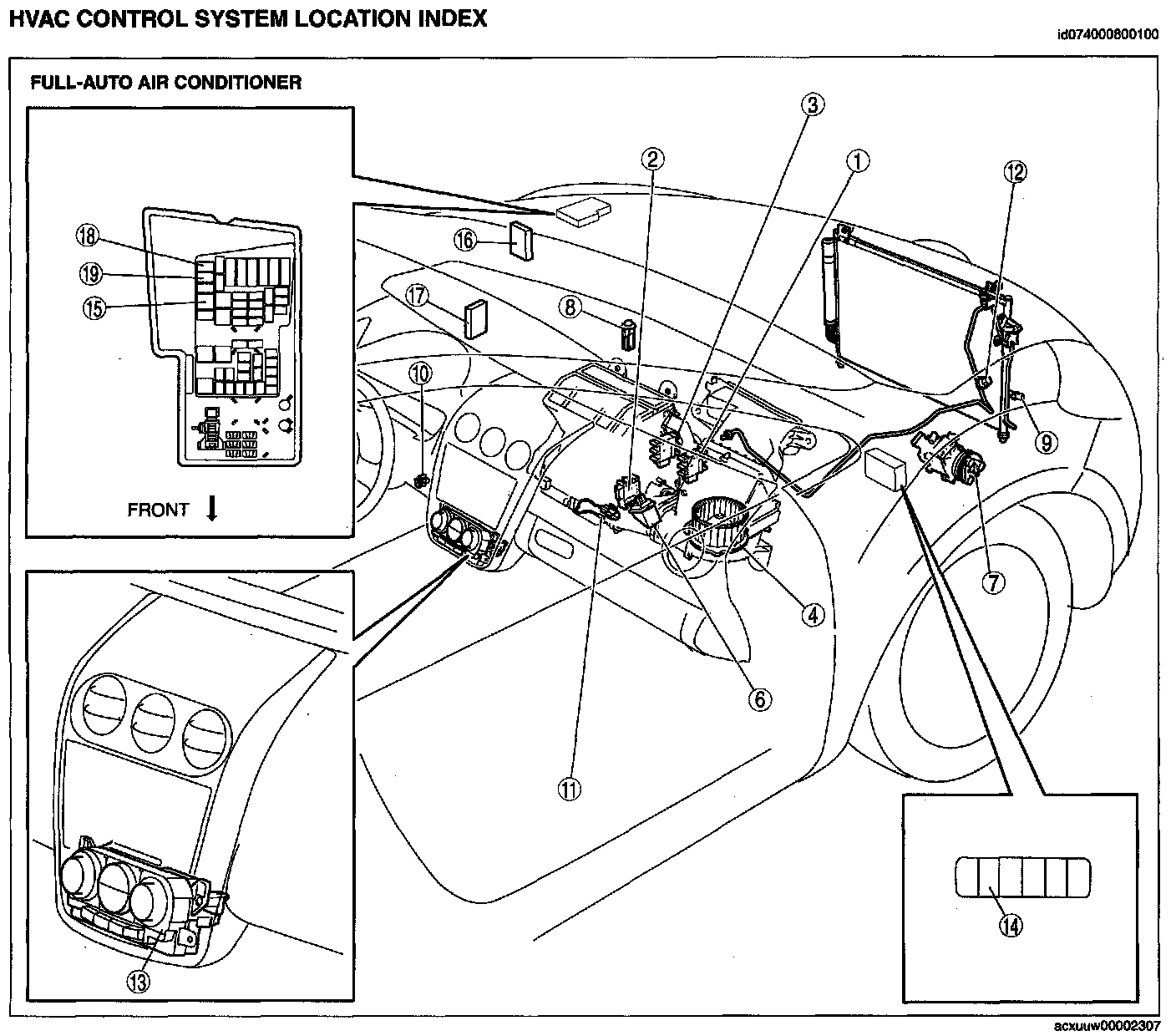 HVAC CONTROL SYSTEM LOCATION INDEX

id074000800100

FULL-AUTO AIR CONDITIONER

18
19
15

FRONT

16
17
8
10
3
2
1
12
9
7
4
6
11
13
14

acxuuw00002307