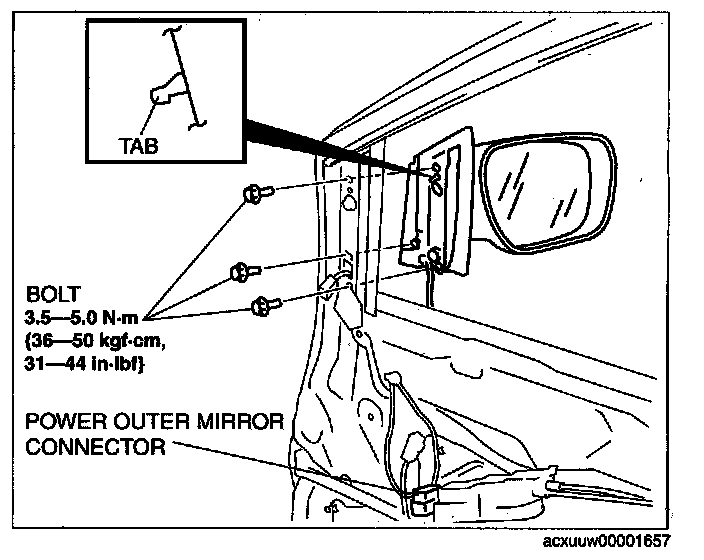 TAB

BOLT
3.5—5.0 N·m
{36—50 kgf·cm,
31—44 in·lbf}

POWER OUTER MIRROR
CONNECTOR

acxuuw00001657