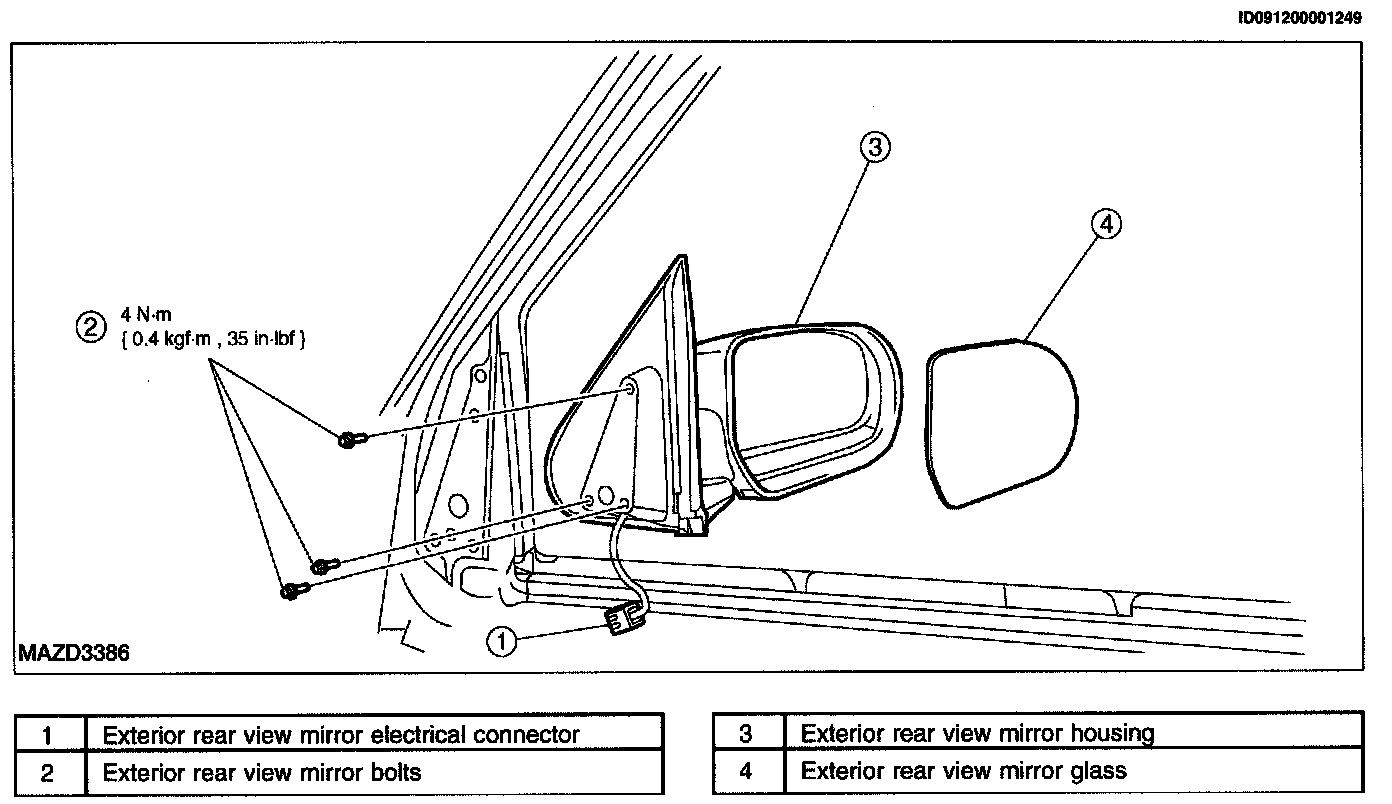 ID091200001249

3

4

2 4 N·m
{ 0.4 kgf·m , 35 in·lbf }

1

MAZD3386

| 1 | Exterior rear view mirror electrical connector |
|---|---|
| 2 | Exterior rear view mirror bolts |

| 3 | Exterior rear view mirror housing |
|---|---|
| 4 | Exterior rear view mirror glass |