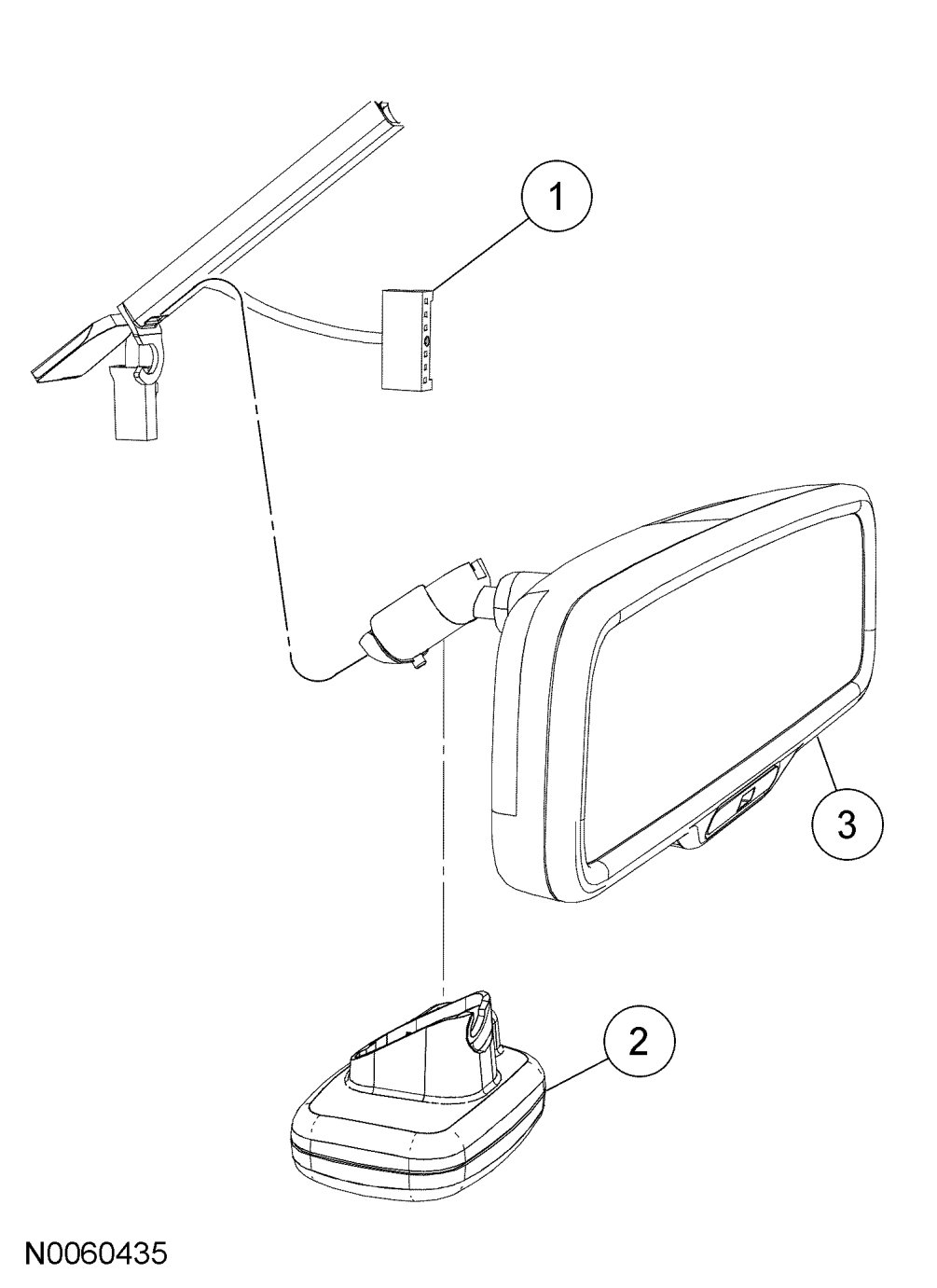 1

3

2

N0060435