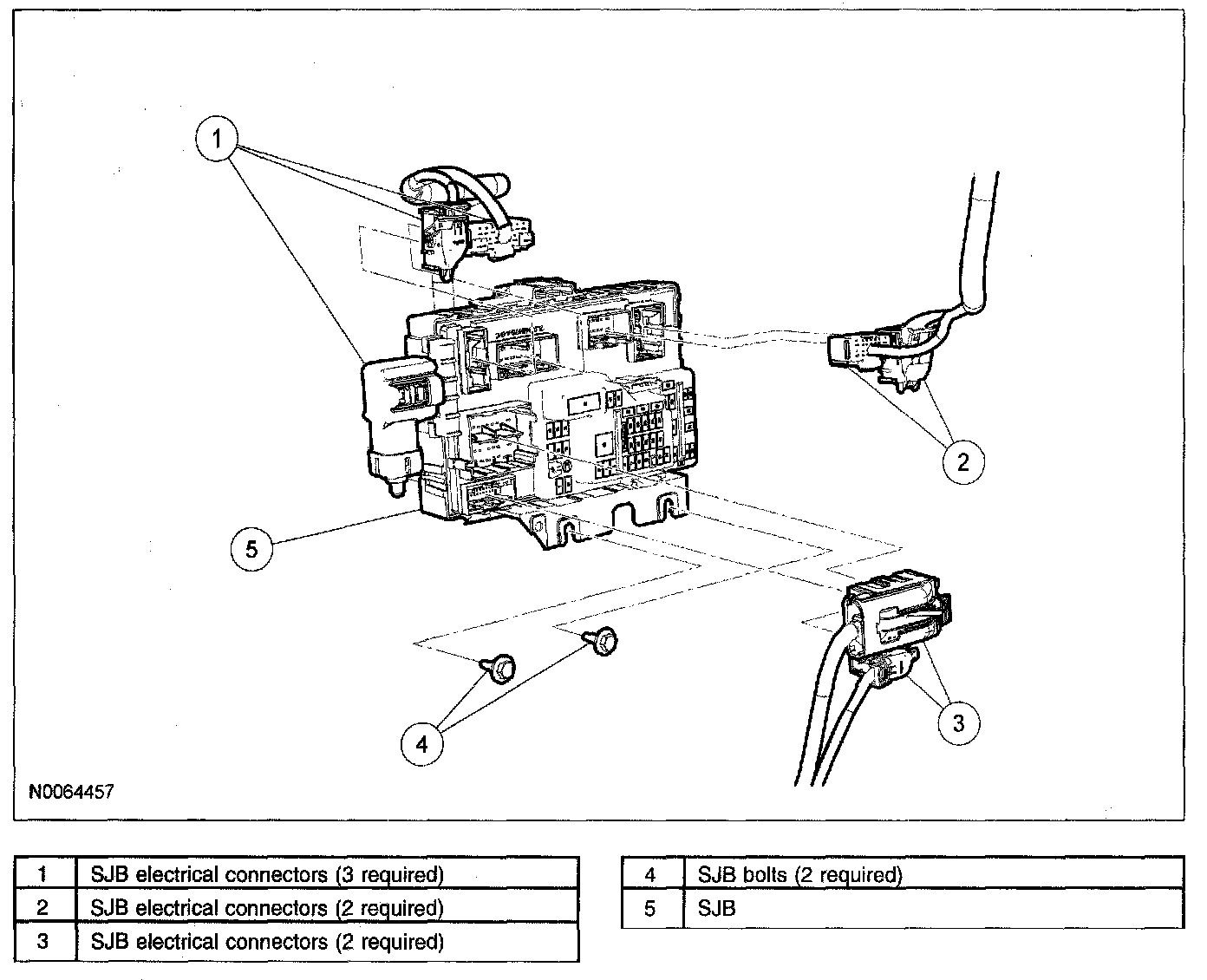 1

2

5

4

3

N0064457

| 1 | SJB electrical connectors (3 required) |
|---|---|
| 2 | SJB electrical connectors (2 required) |
| 3 | SJB electrical connectors (2 required) |

| 4 | SJB bolts (2 required) |
|---|---|
| 5 | SJB |