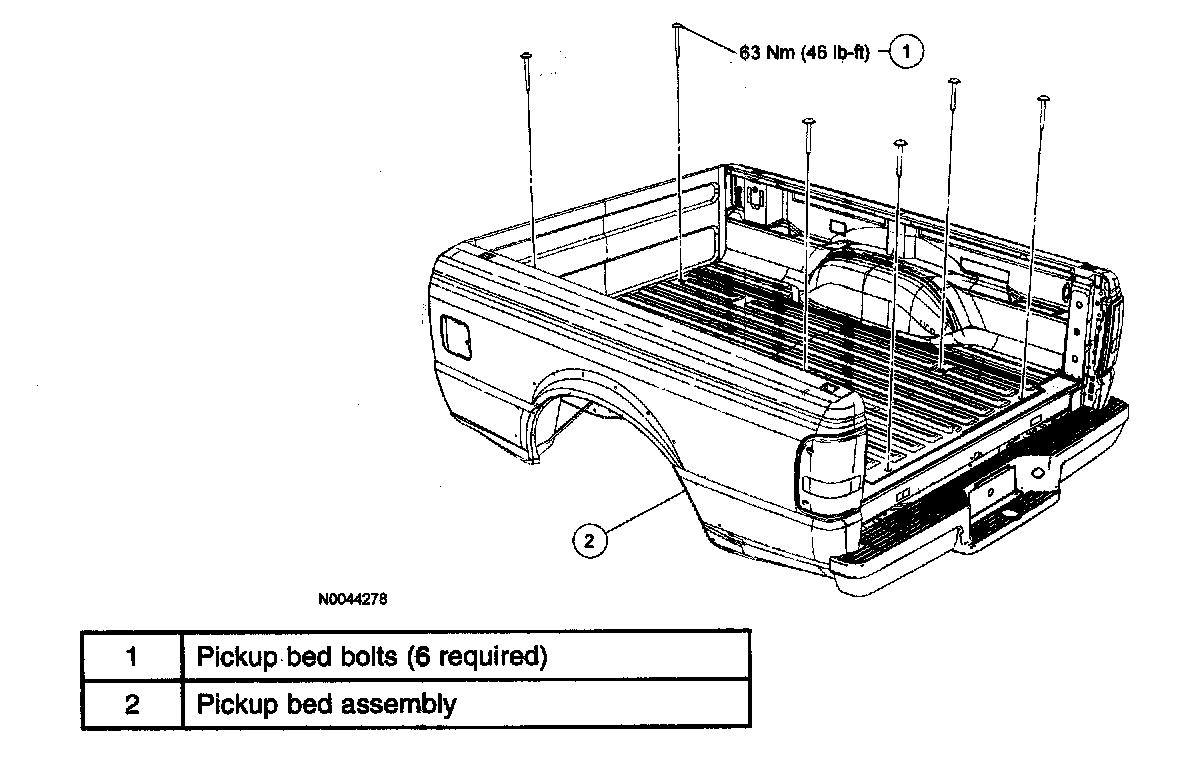 63 Nm (46 lb-ft)

1

2

N0044278

| 1 | Pickup bed bolts (6 required) |
|---|---|
| 2 | Pickup bed assembly |