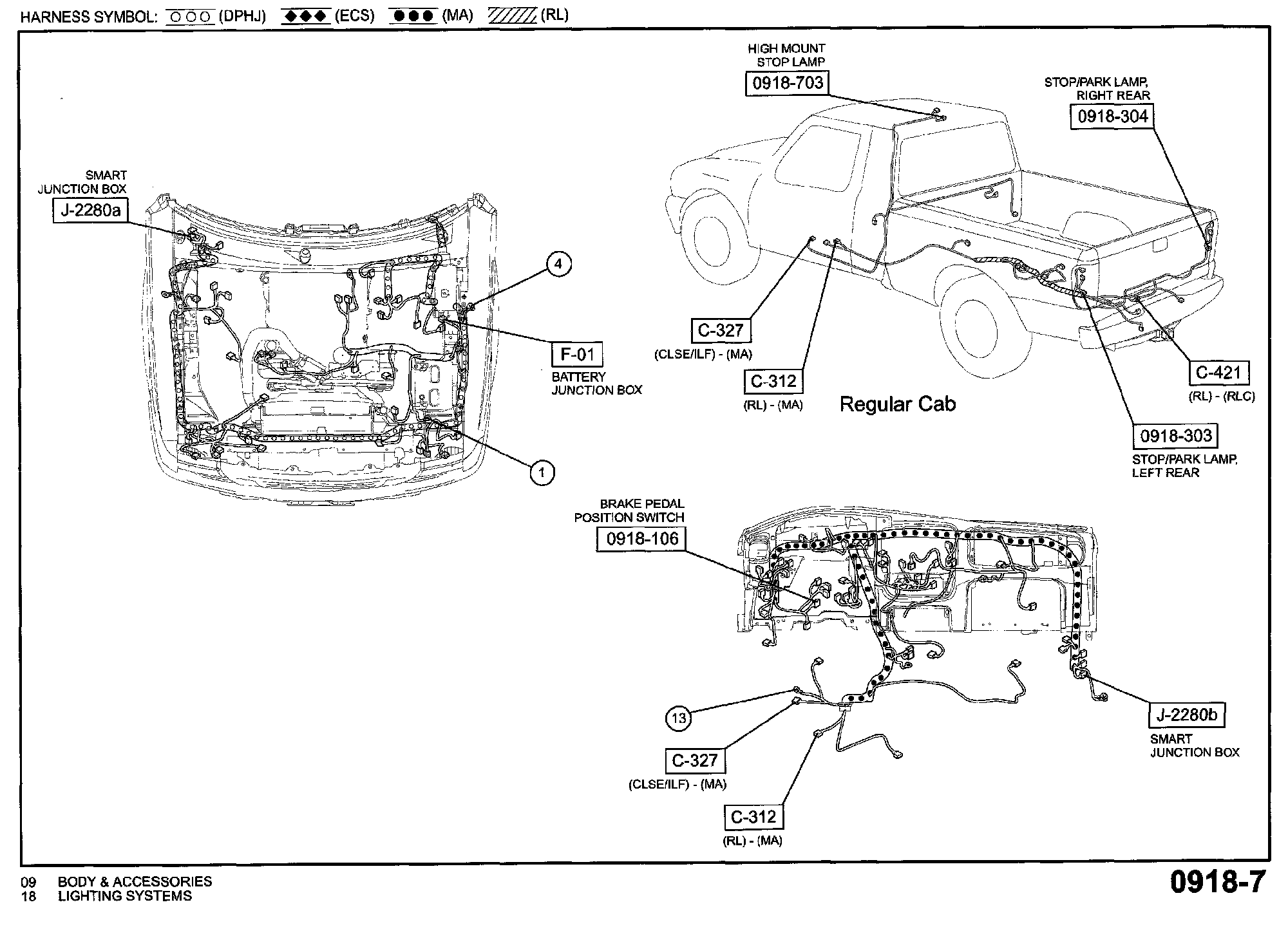 HARNESS SYMBOL: ○○○ (DPHJ) ◆◆◆ (ECS) ●●● (MA) ////// (RL)

SMART JUNCTION BOX
J-2280a

4

F-01
BATTERY JUNCTION BOX

1

HIGH MOUNT STOP LAMP
0918-703

STOP/PARK LAMP, RIGHT REAR
0918-304

C-327
(CLSE/ILF) - (MA)

C-312
(RL) - (MA)

Regular Cab

C-421
(RL) - (RLC)

0918-303
STOP/PARK LAMP, LEFT REAR

BRAKE PEDAL POSITION SWITCH
0918-106

13

C-327
(CLSE/ILF) - (MA)

C-312
(RL) - (MA)

J-2280b
SMART JUNCTION BOX

09 BODY & ACCESSORIES
18 LIGHTING SYSTEMS

0918-7