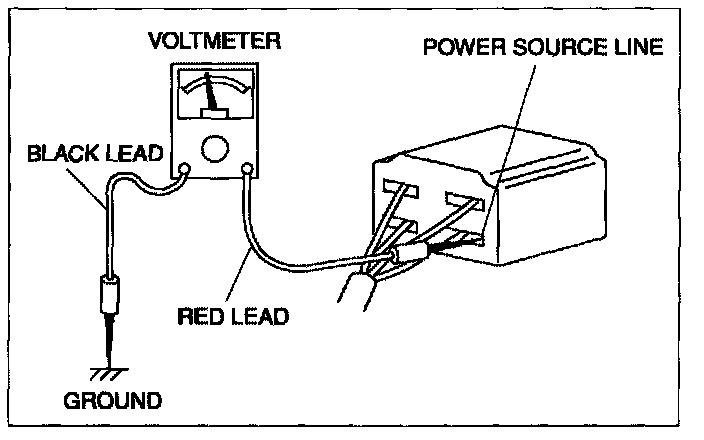 VOLTMETER
POWER SOURCE LINE
BLACK LEAD
RED LEAD
GROUND