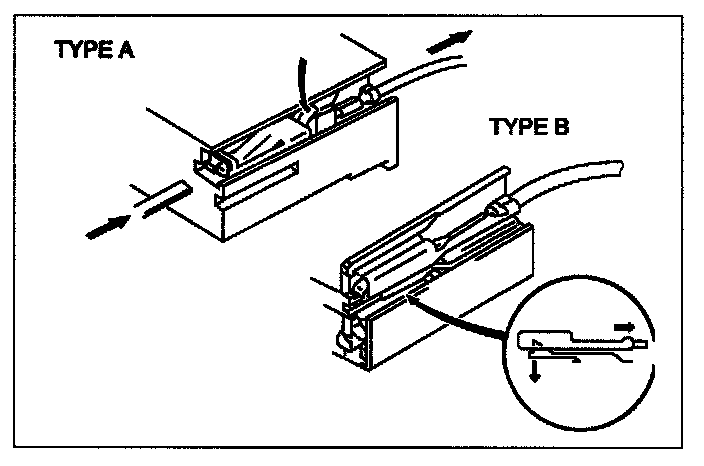 TYPE A

TYPE B