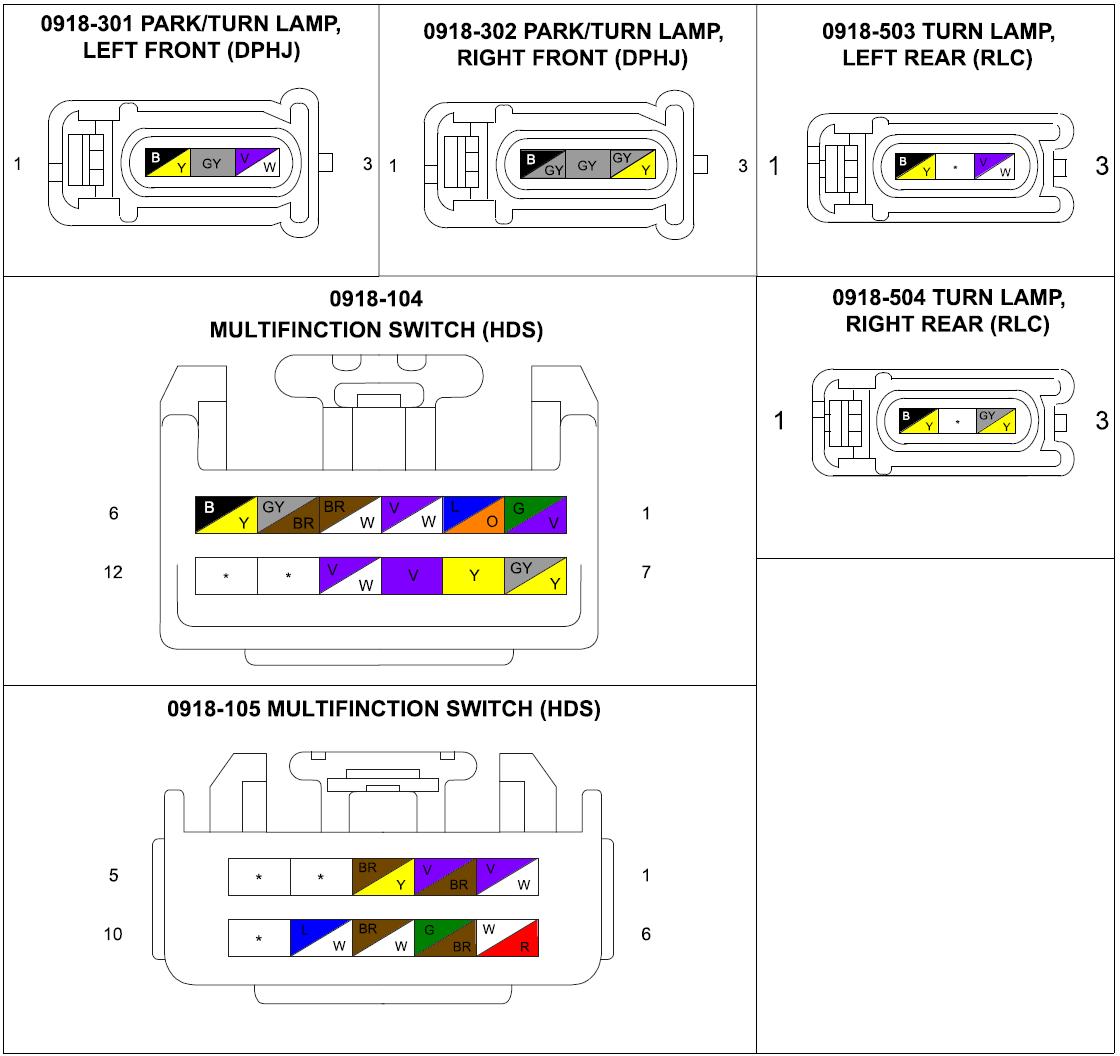 0918-301 PARK/TURN LAMP, LEFT FRONT (DPHJ)

1 B Y GY V W 3

0918-302 PARK/TURN LAMP, RIGHT FRONT (DPHJ)

1 B GY GY GY Y 3

0918-503 TURN LAMP, LEFT REAR (RLC)

1 B Y * V W 3

0918-104
MULTIFINCTION SWITCH (HDS)

6 B Y GY BR BR W V W L O G V 1

12 * * V W V Y GY Y 7

0918-504 TURN LAMP, RIGHT REAR (RLC)

1 B Y * GY Y 3

0918-105 MULTIFINCTION SWITCH (HDS)

5 * * BR Y V BR V W 1

10 * L W BR W G BR W R 6