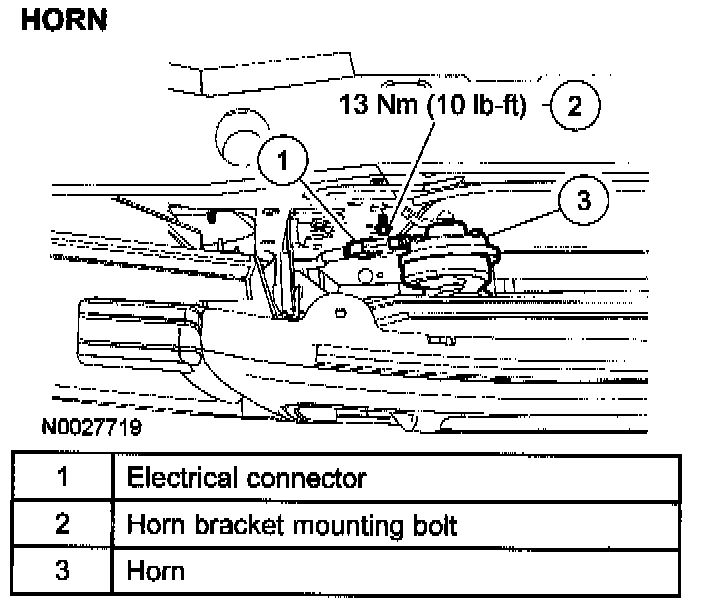 HORN

13 Nm (10 lb-ft)
2
1
3

N0027719

| 1 | Electrical connector |
|---|---|
| 2 | Horn bracket mounting bolt |
| 3 | Horn |