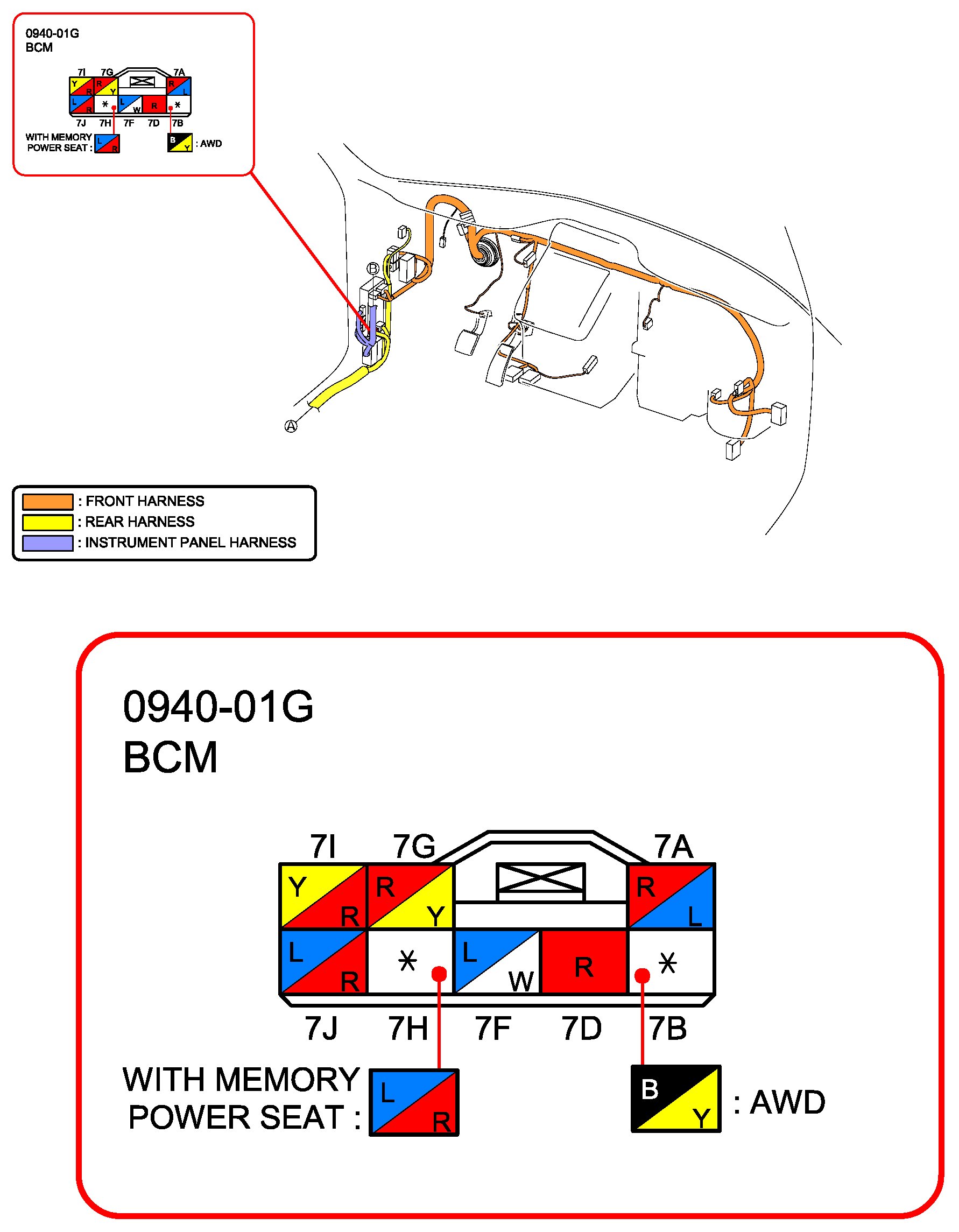 0940-01G
BCM

7I 7G 7A
Y R R Y R L
L R * L W R *
7J 7H 7F 7D 7B

WITH MEMORY POWER SEAT : L R

B Y : AWD

B

A

: FRONT HARNESS
: REAR HARNESS
: INSTRUMENT PANEL HARNESS

0940-01G
BCM

7I 7G 7A
Y R R Y R L
L R * L W R *
7J 7H 7F 7D 7B

WITH MEMORY POWER SEAT : L R

B Y : AWD